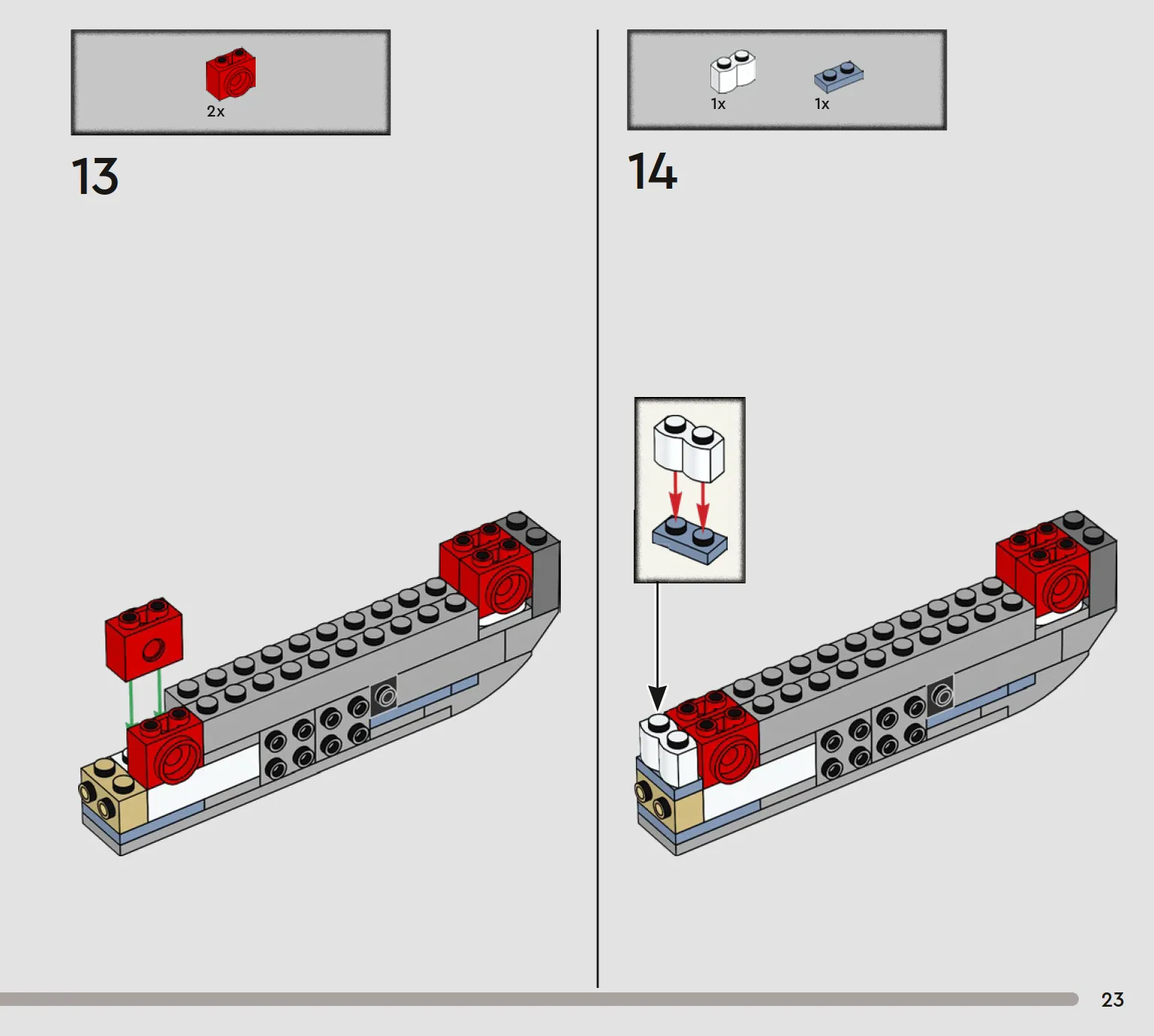 2x

13

1x 1x

14

23