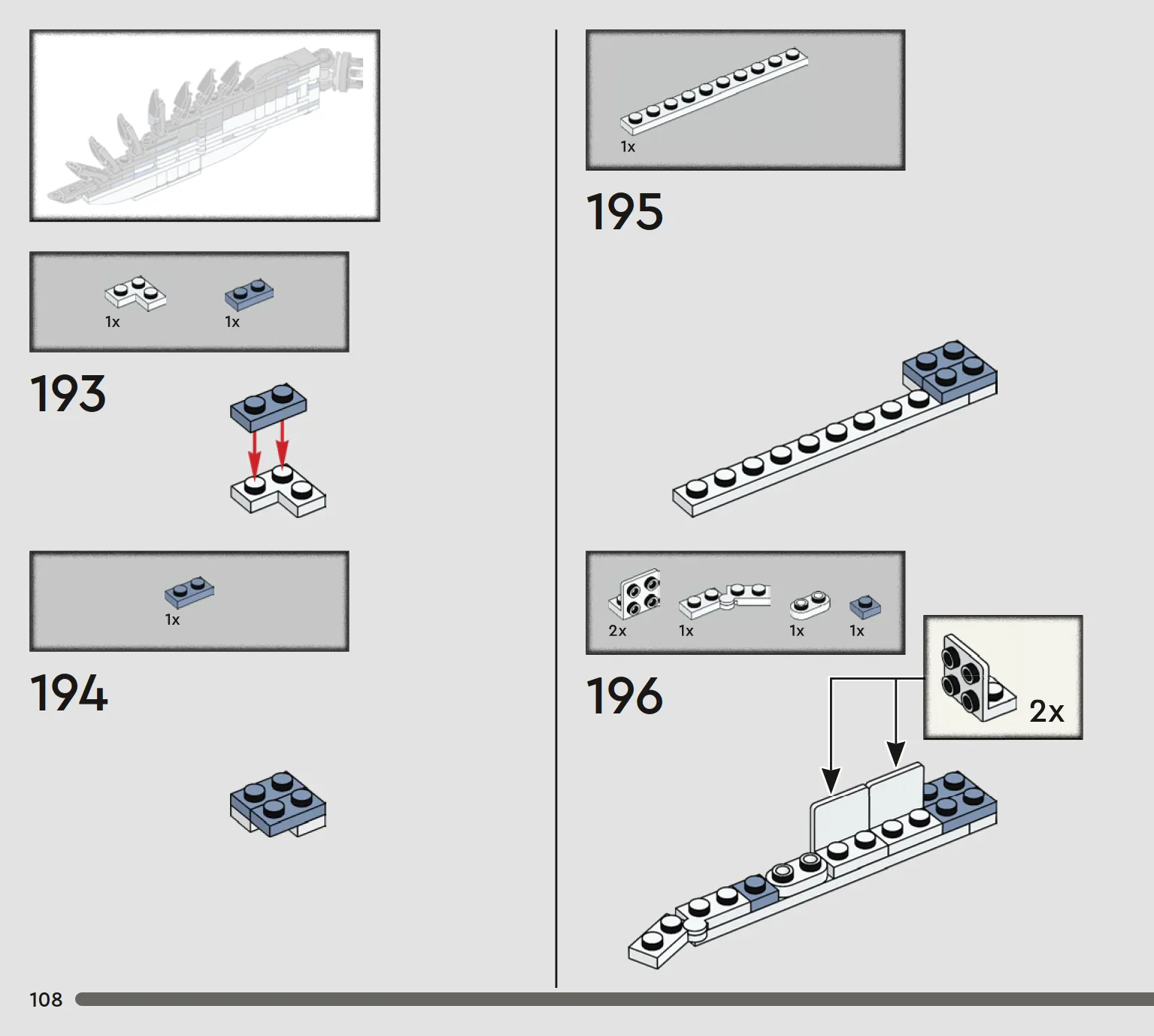 1x 1x

193

1x

194

1x

195

2x 1x 1x 1x

196

2x

108