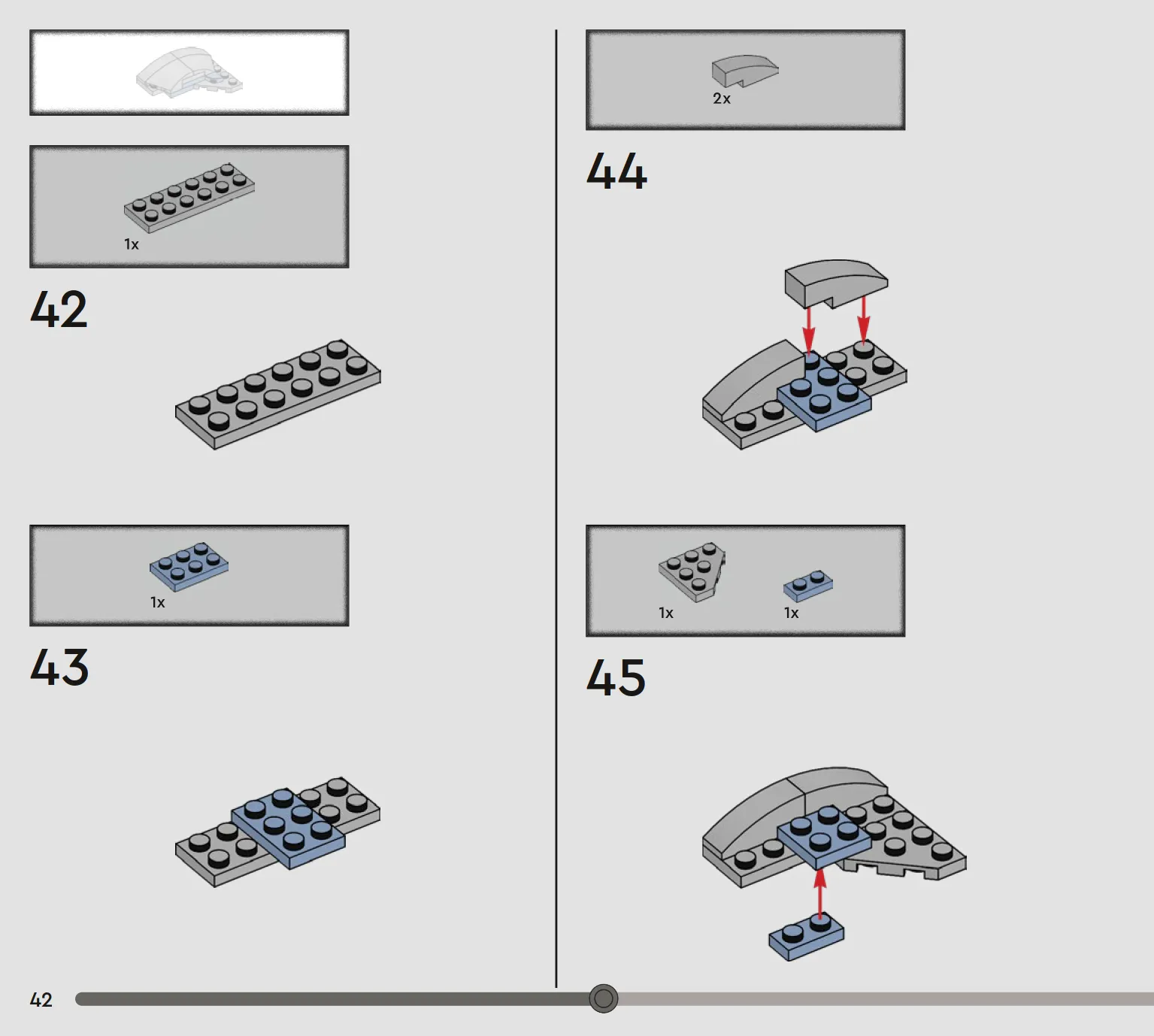 1x

42

1x

43

2x

44

1x

1x

45

42