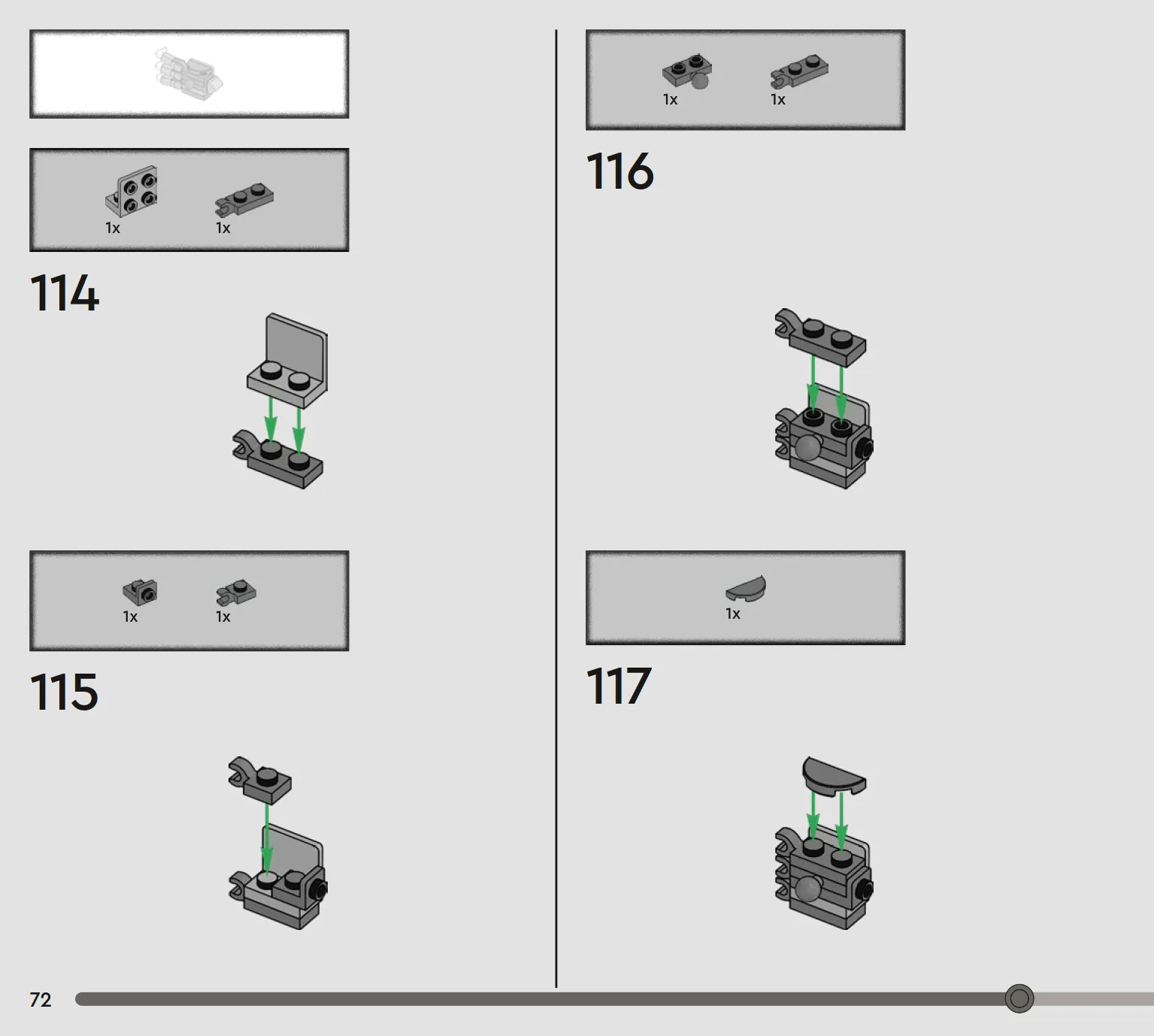 1x 1x

114

1x 1x

115

1x 1x

116

1x

117

72