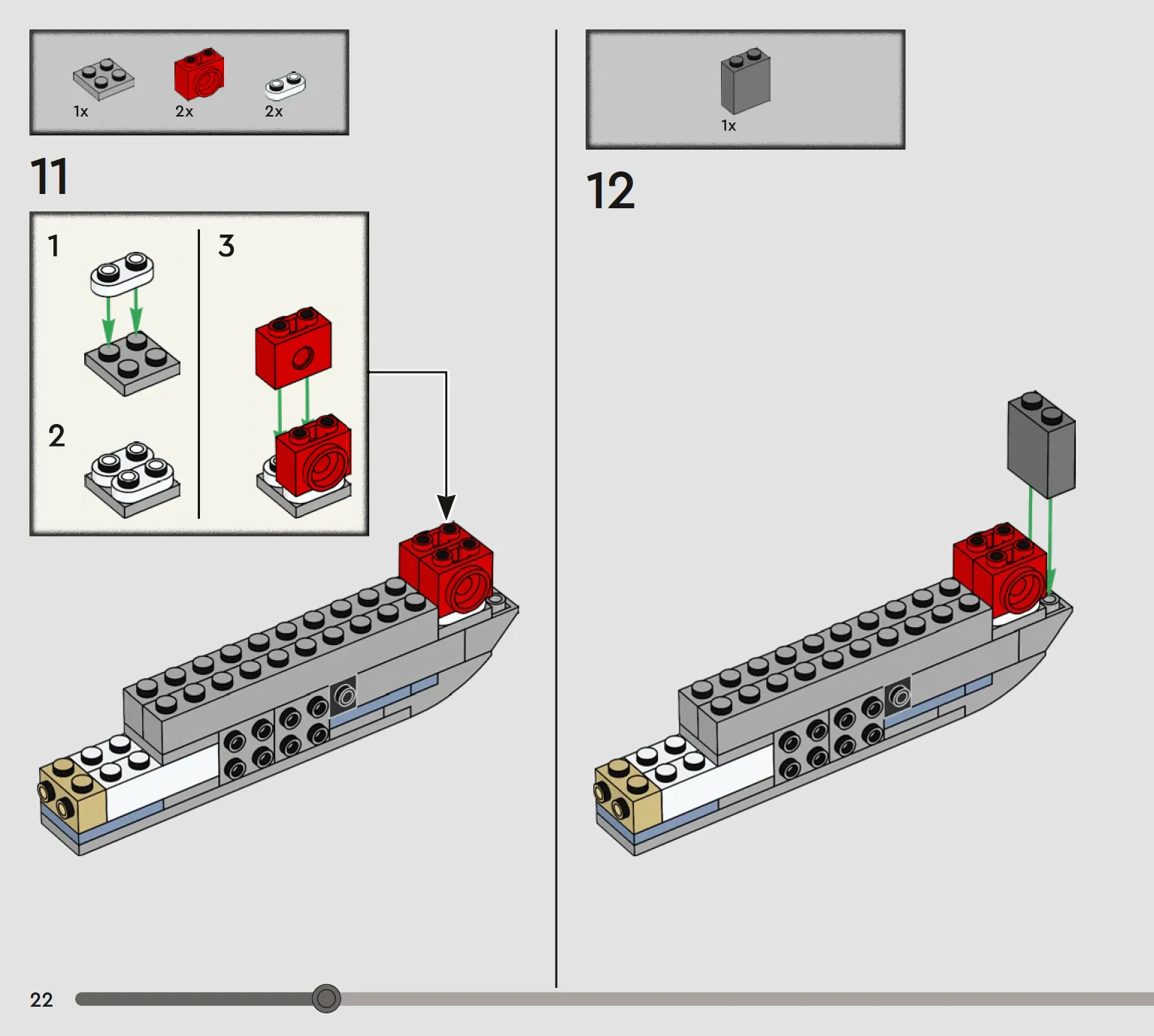 1x 2x 2x

11

1

2

3

1x

12

22