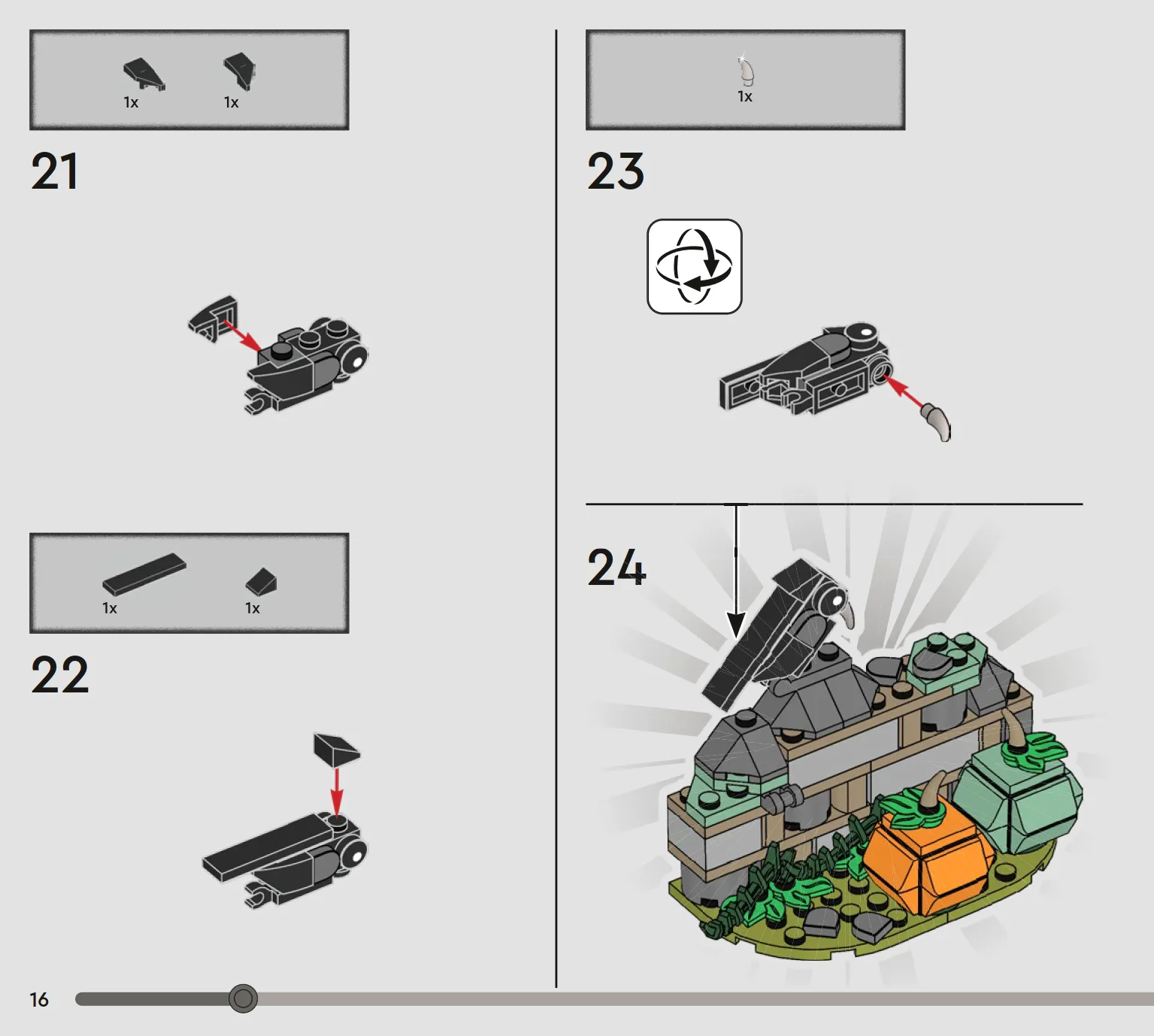 1x 1x

21

1x 1x

22

1x

23

24

16