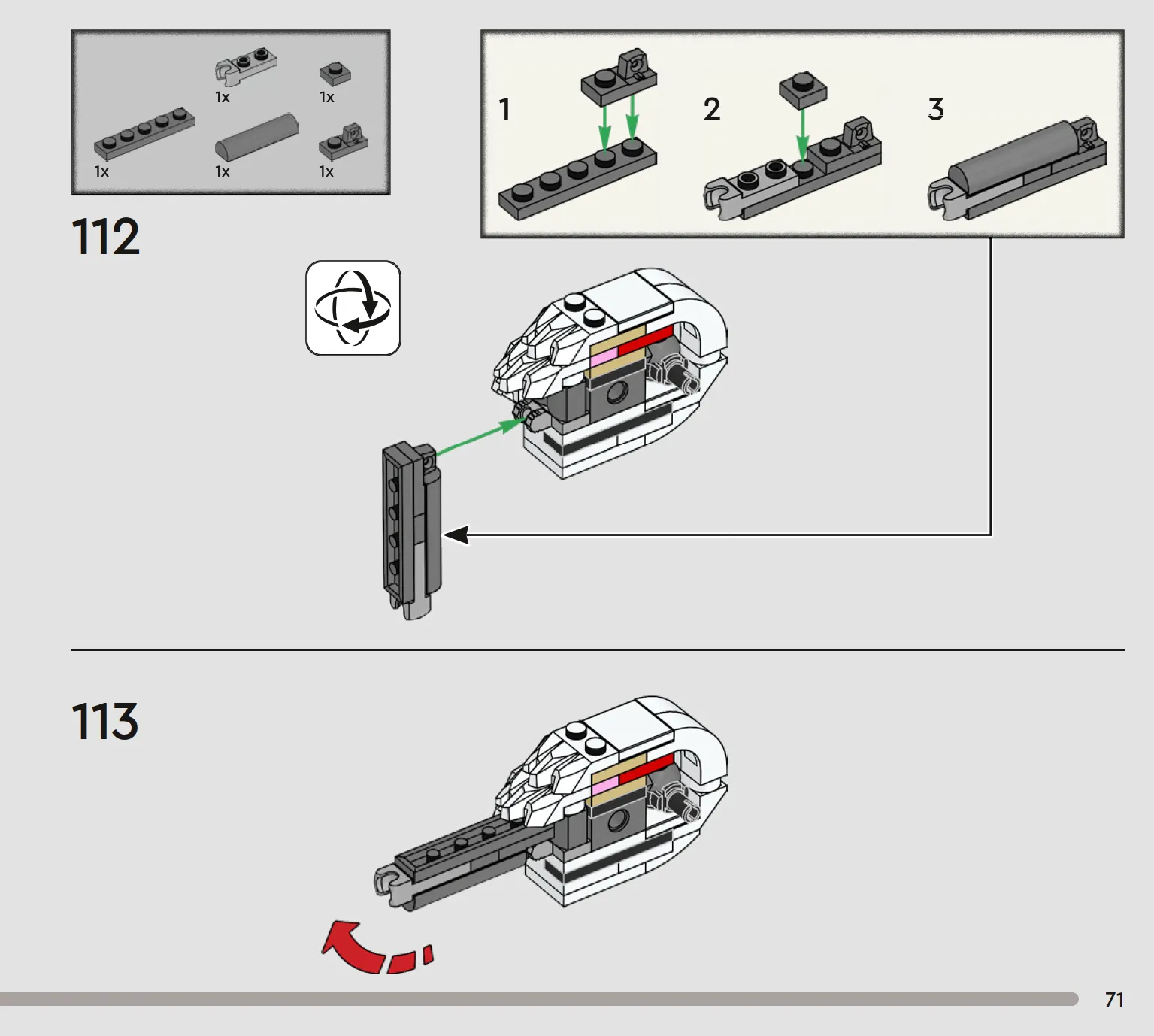 1x 1x
1x 1x 1x

112

1 2 3

113

71