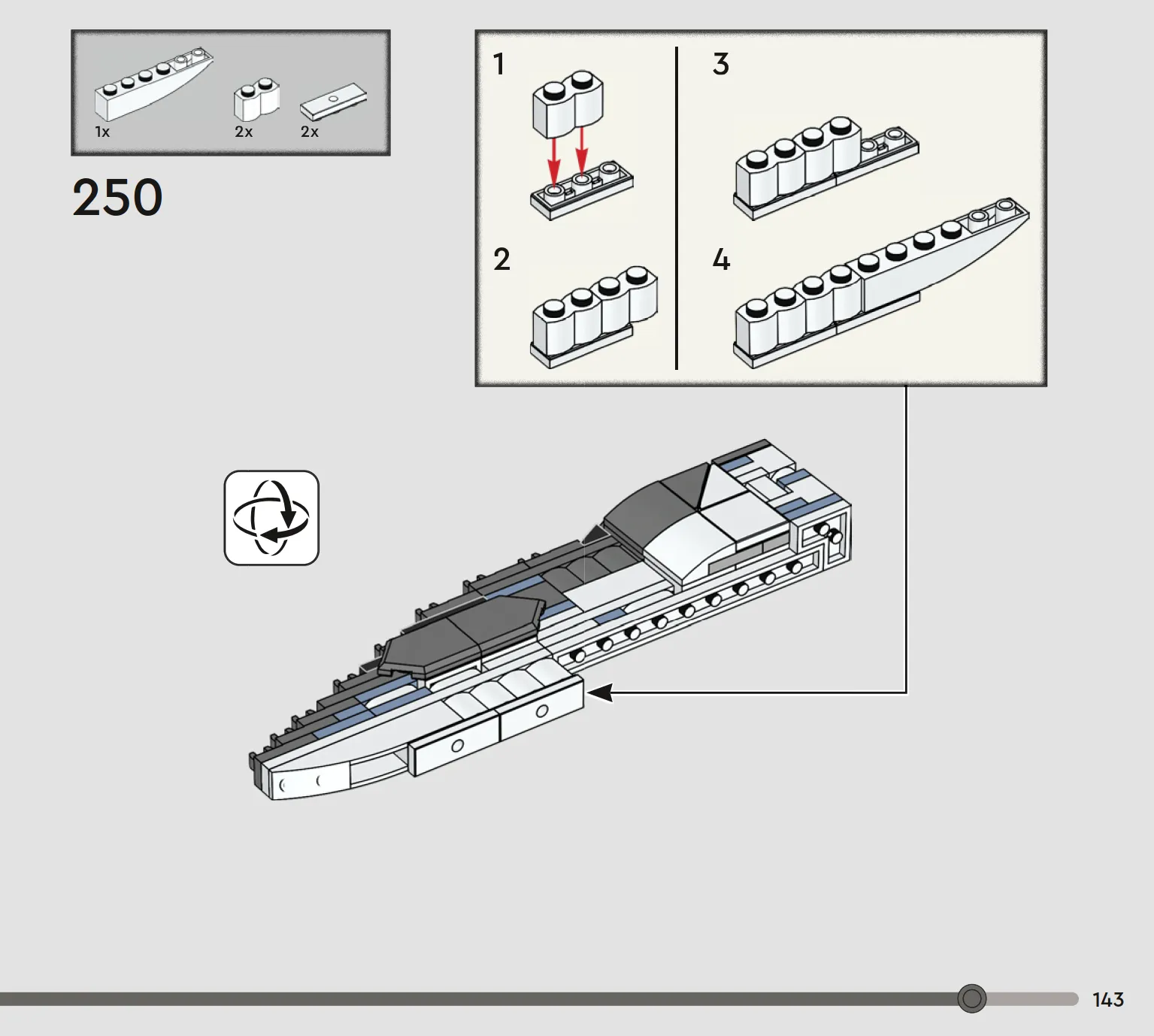 1x 2x 2x

250

1

2

3

4

143