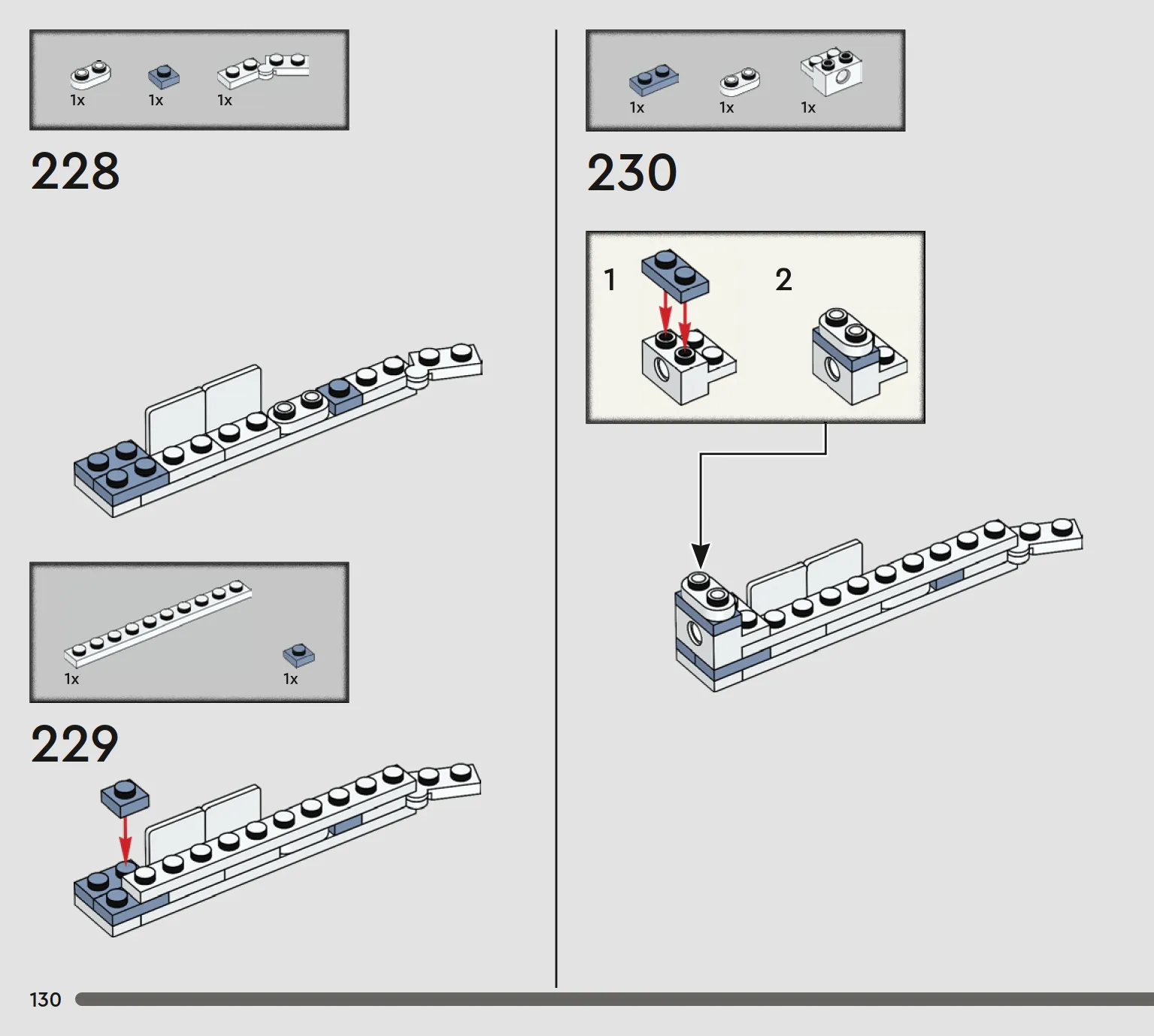 1x 1x 1x

228

1x 1x

229

1x 1x 1x

230

1

2

130