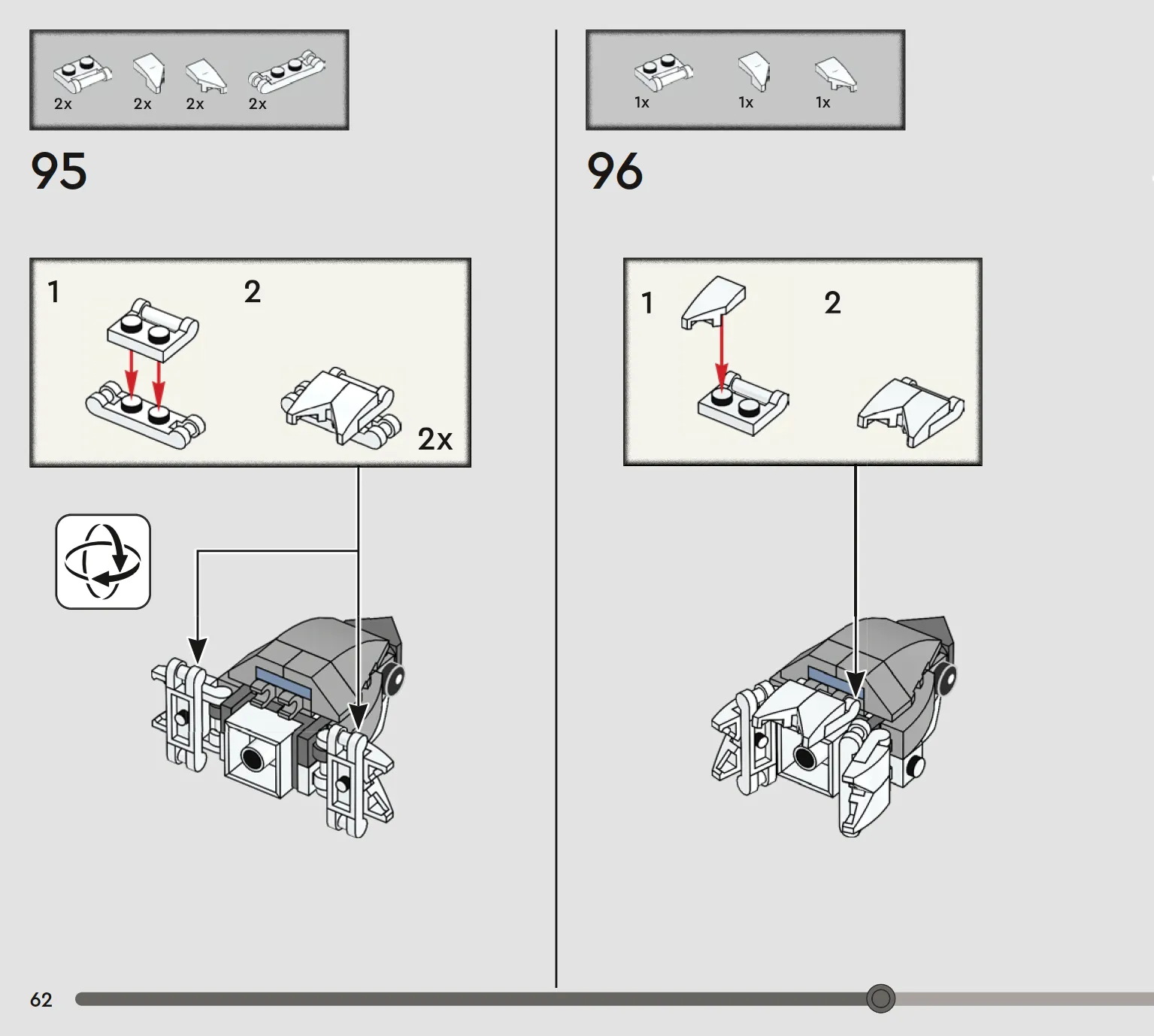 2x 2x 2x 2x

95

1

2

2x

1x 1x 1x

96

1

2

62