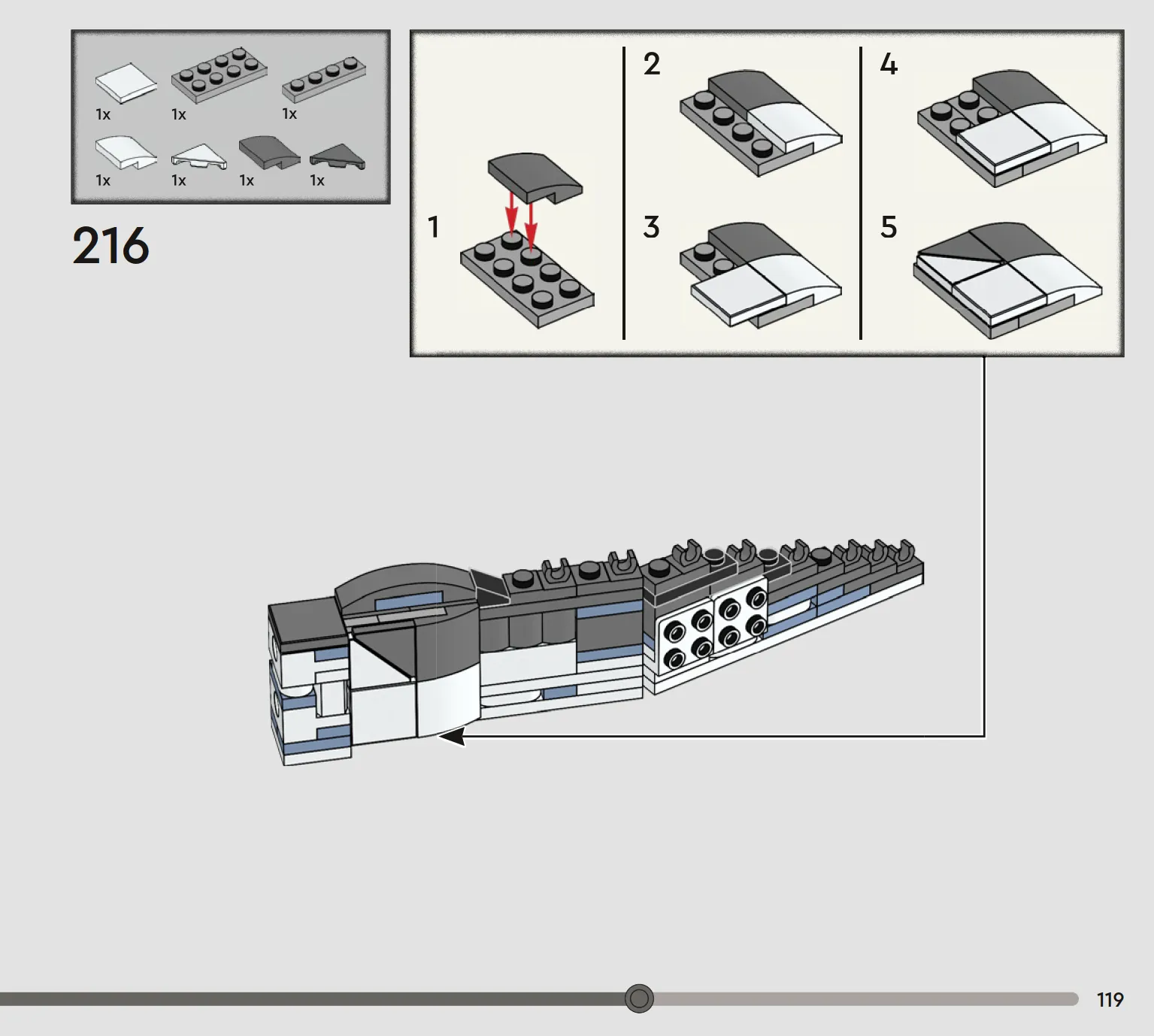 1x 1x 1x
1x 1x 1x 1x

216

1

2

3

4

5

119