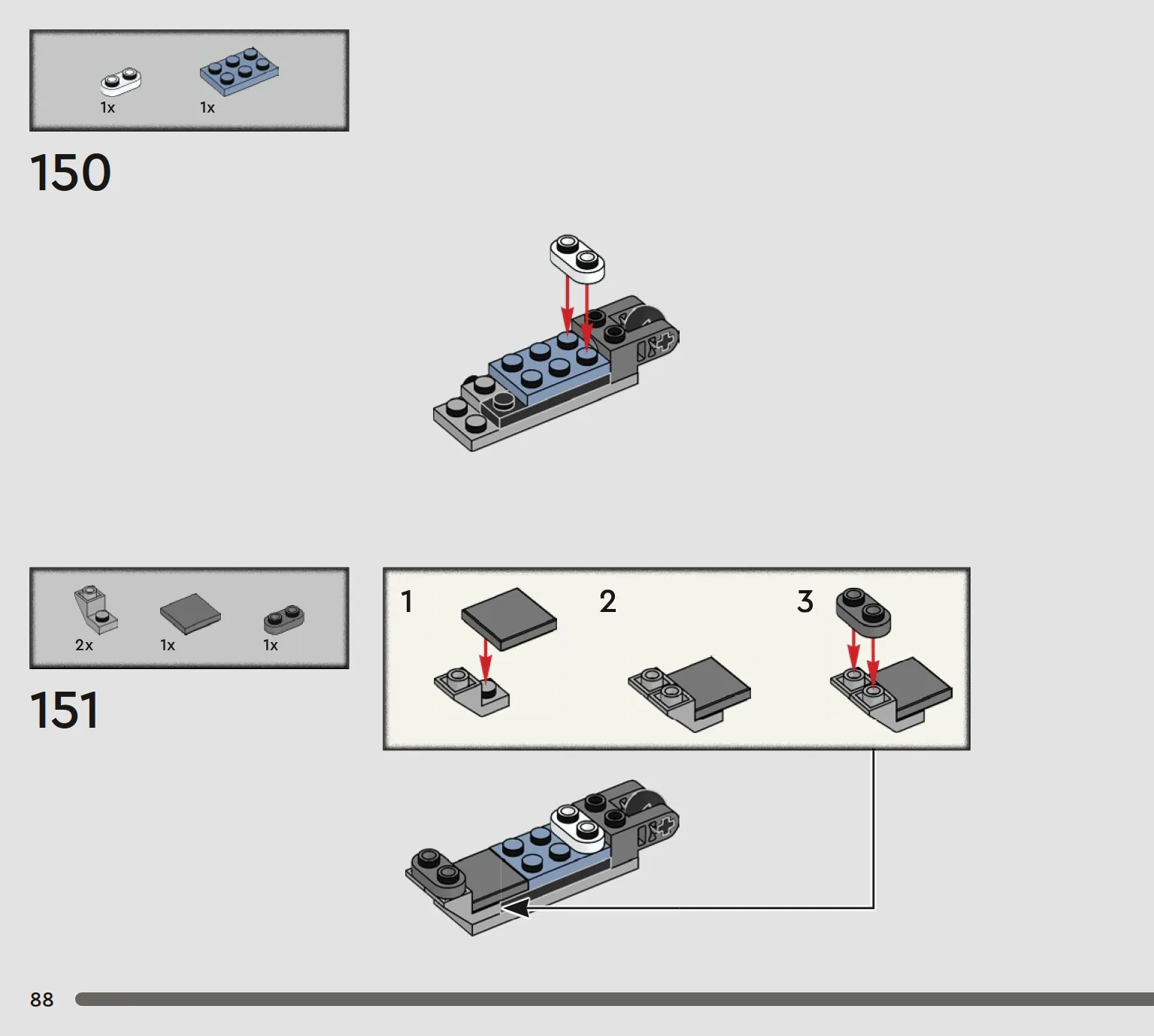 1x
1x

150

2x
1x
1x

151

1
2
3

88