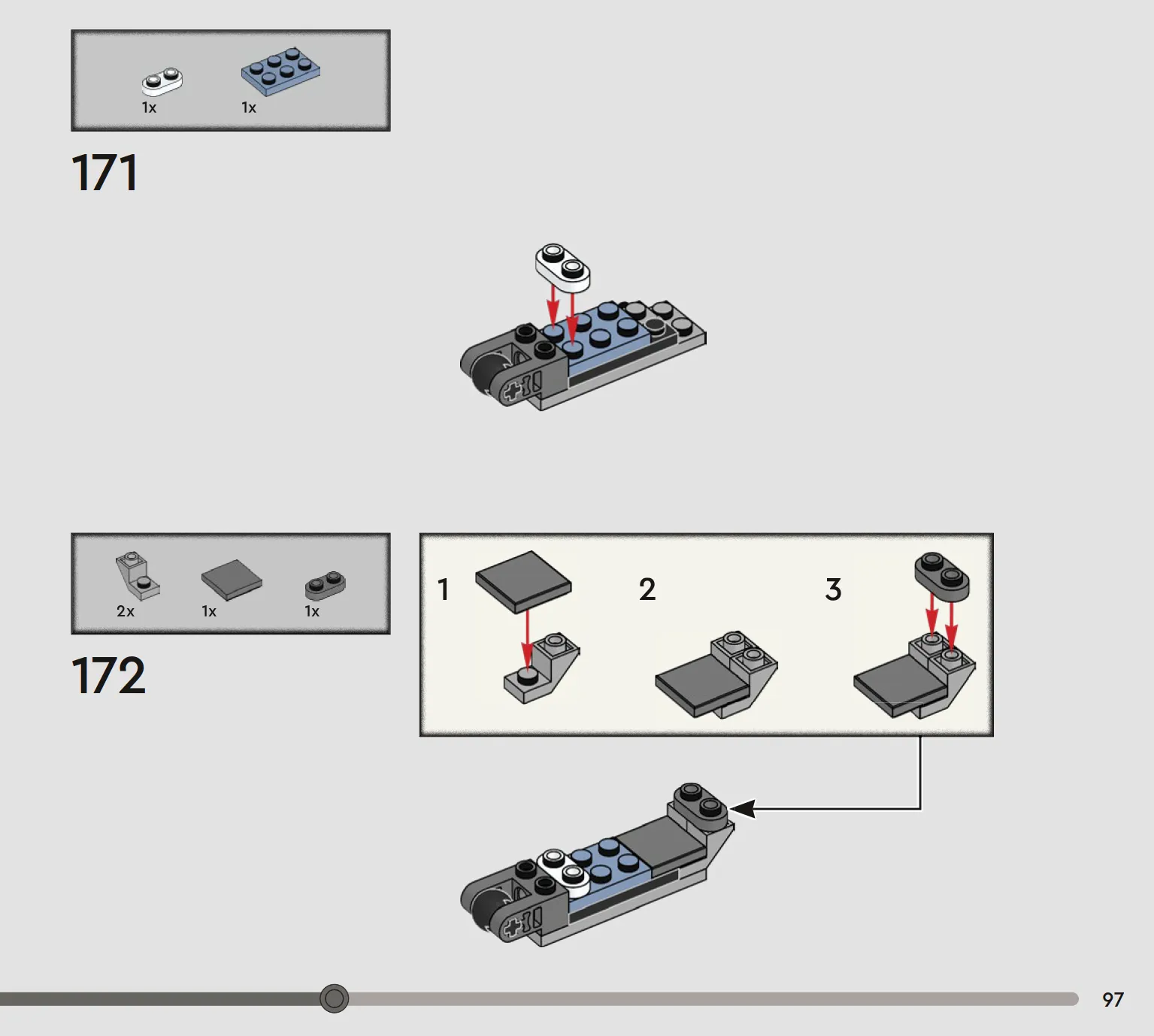 1x 1x

171

2x 1x 1x

172

1

2

3

97