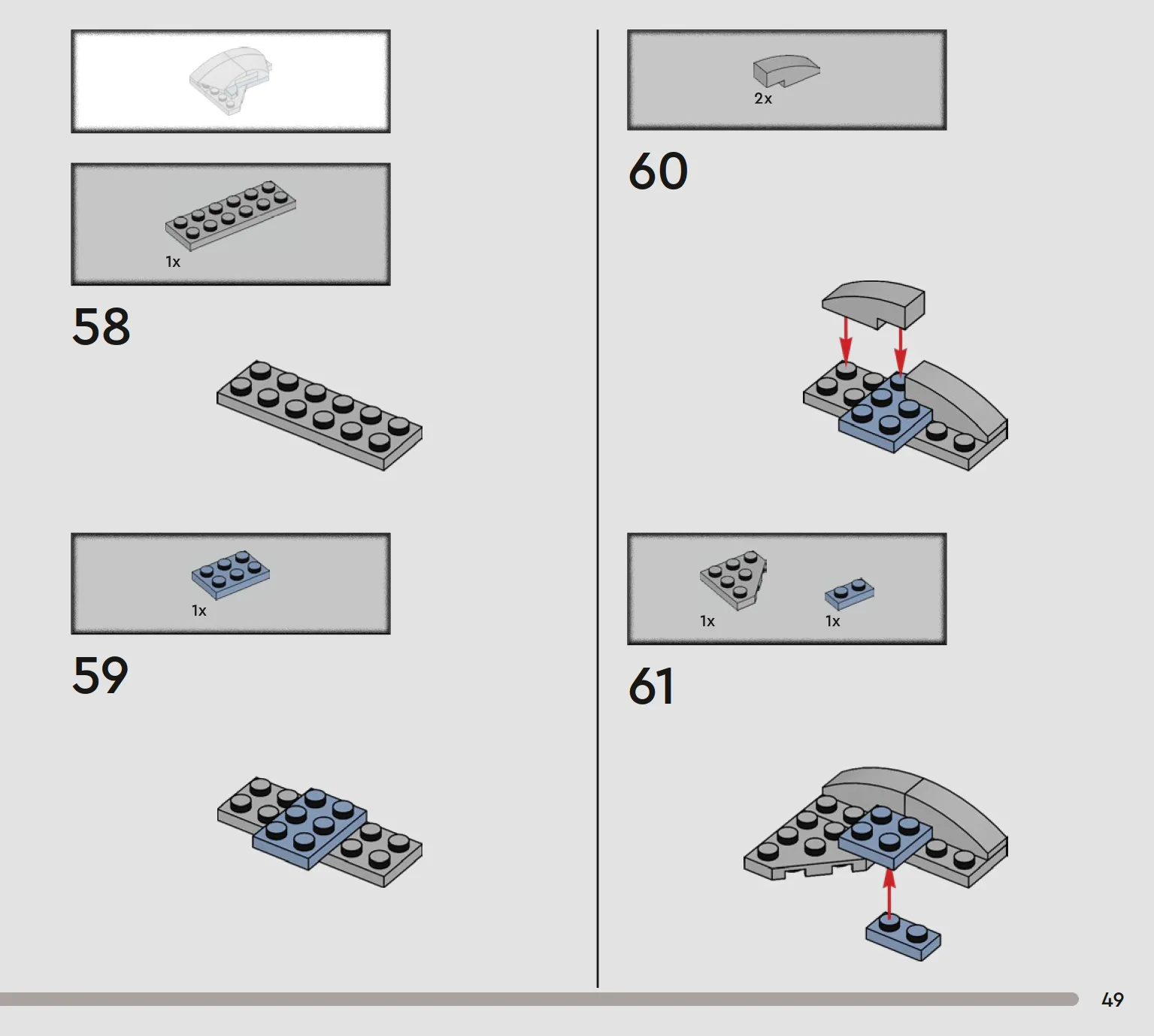 1x

58

1x

59

2x

60

1x

1x

61

49