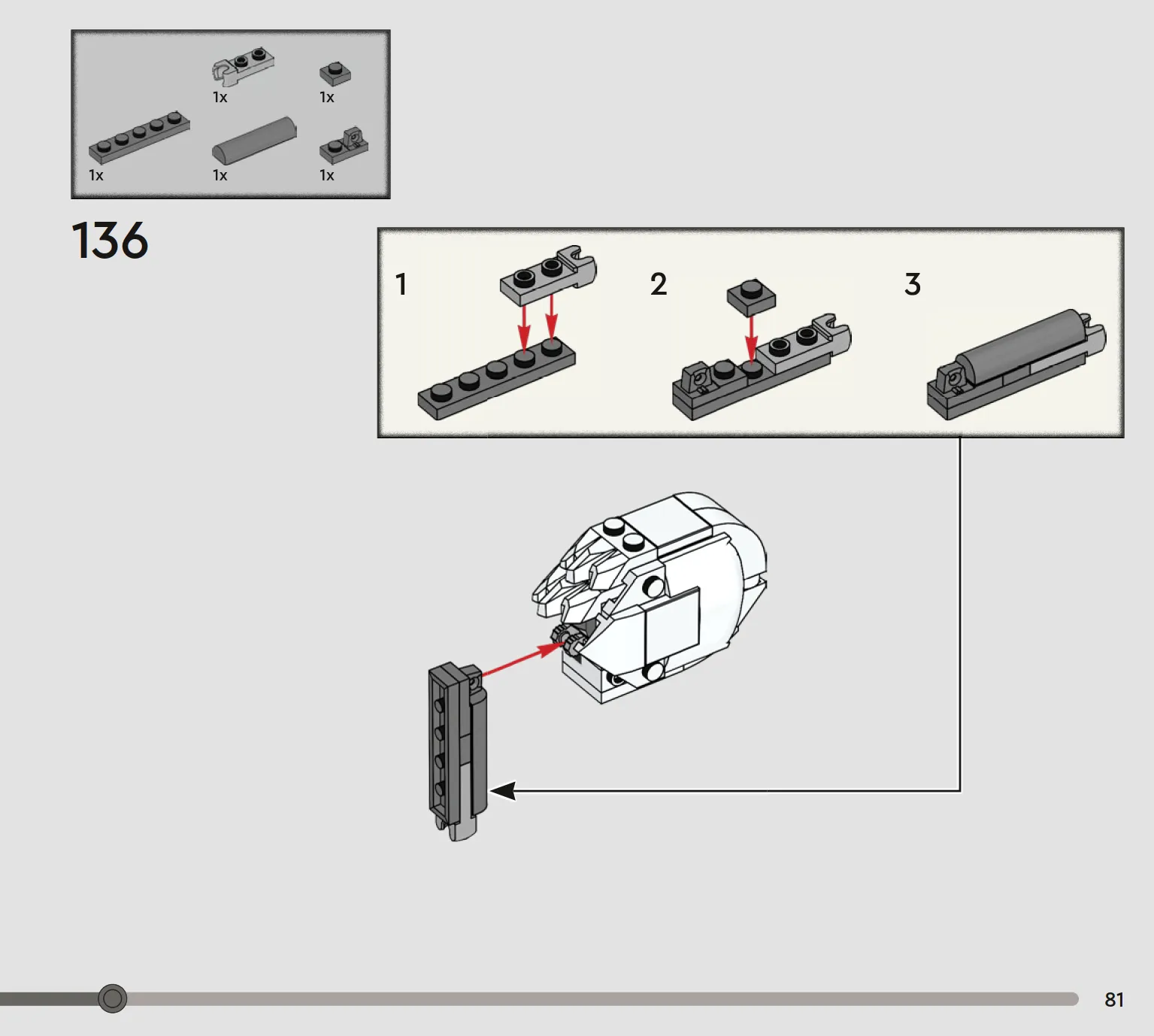 1x 1x
1x 1x 1x

136

1 2 3

81