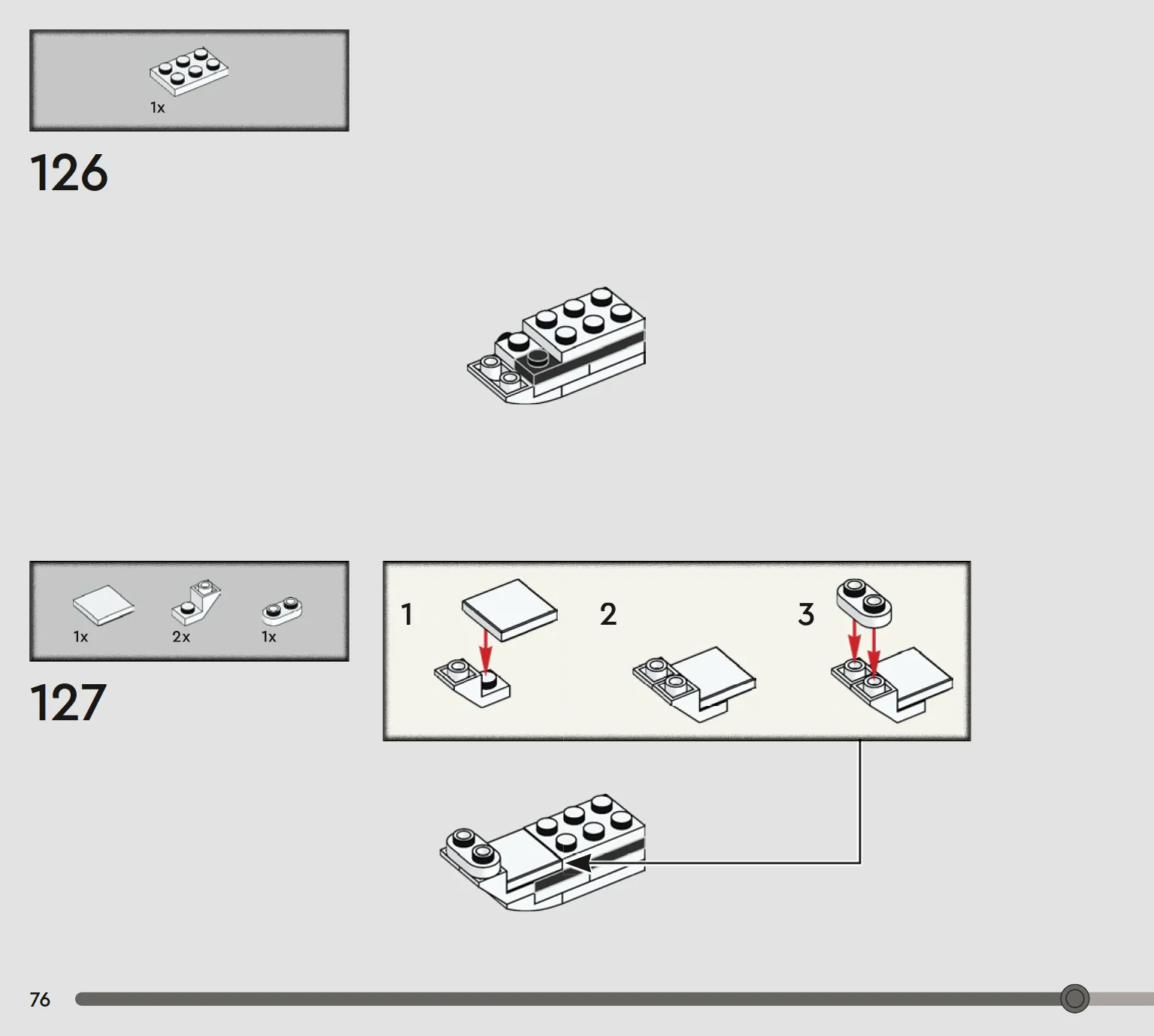 1x

126

1x 2x 1x

127

1

2

3

76