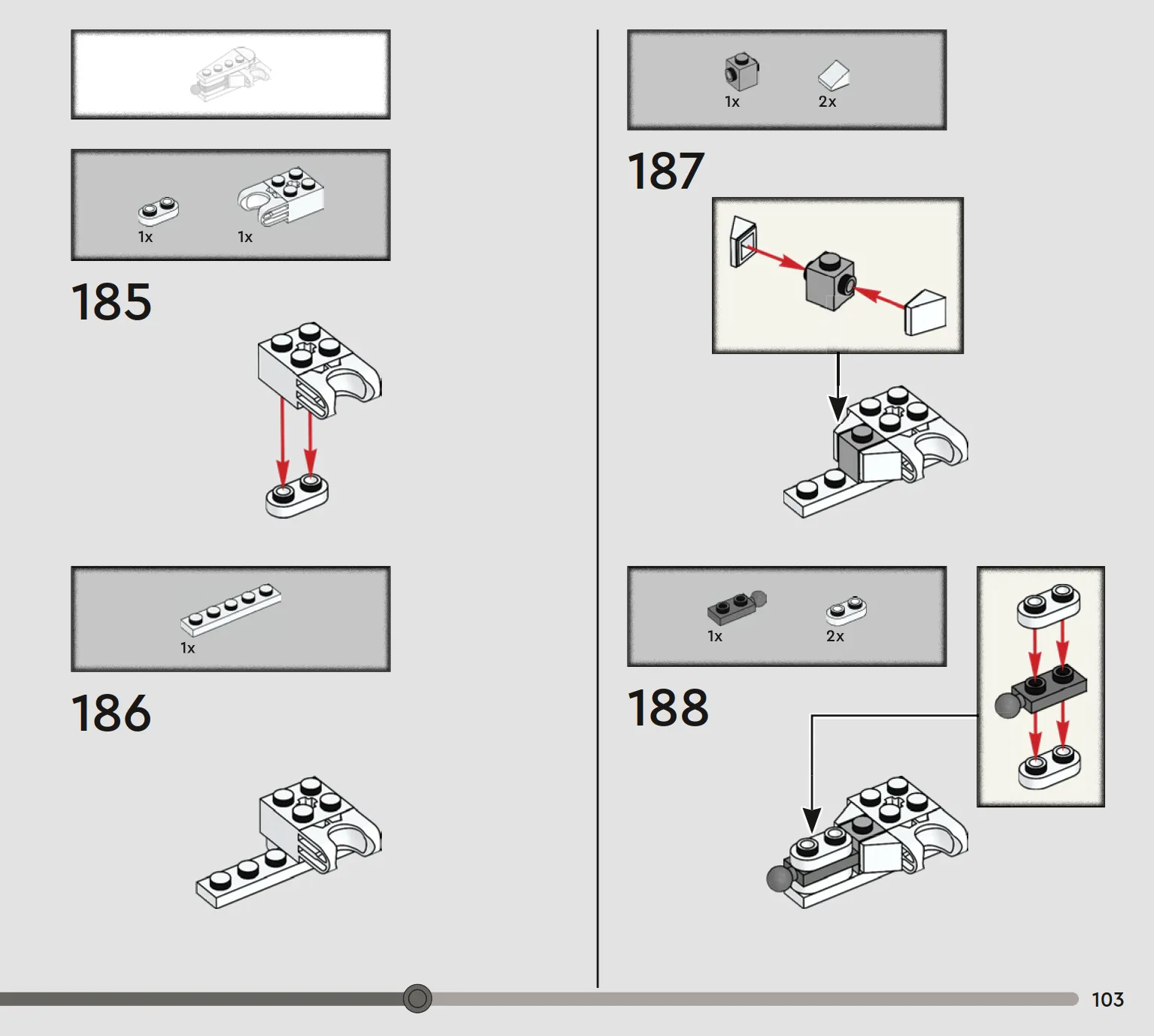 1x 1x

185

1x

186

1x 2x

187

1x 2x

188

103