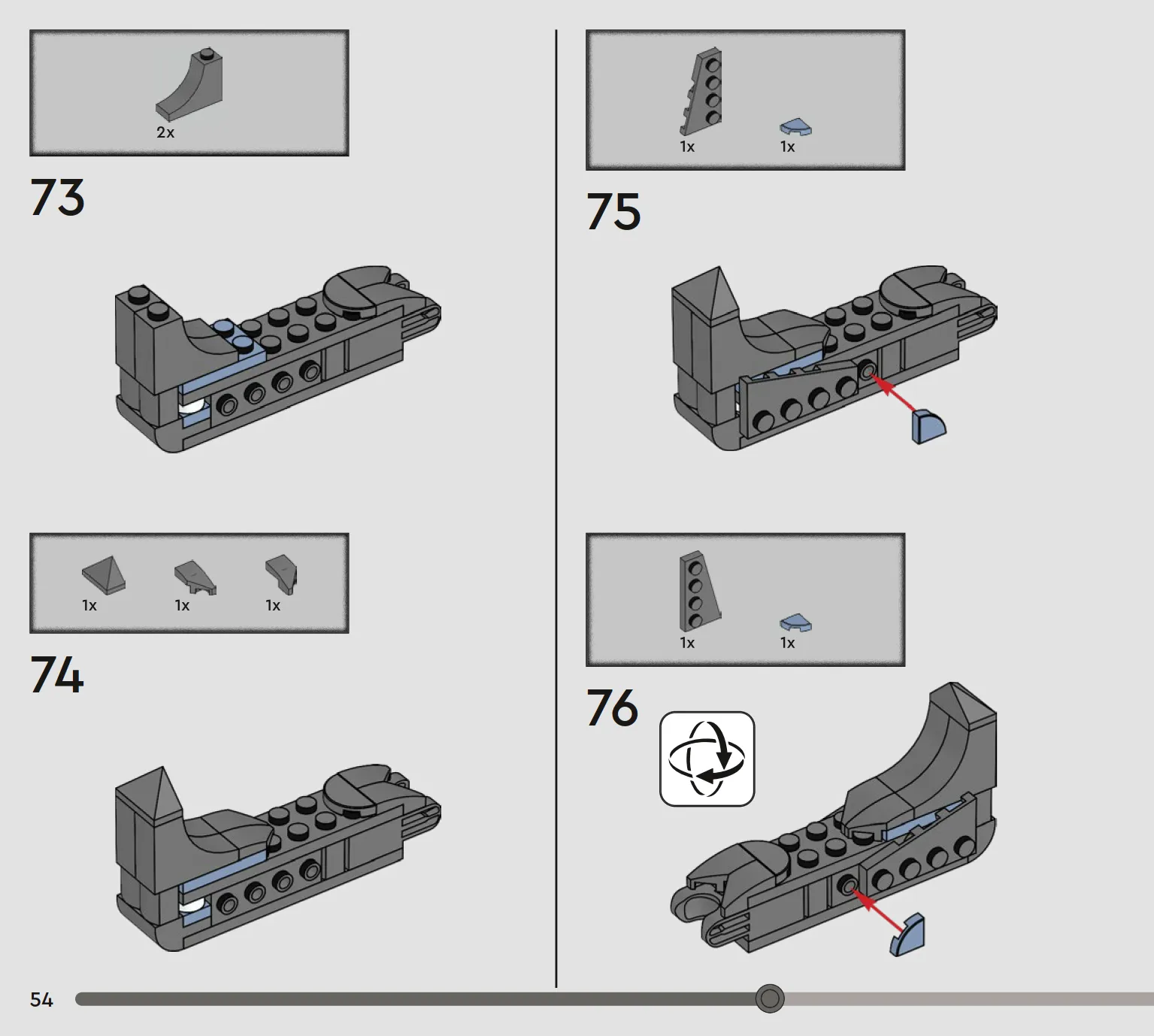 2x

73

1x 1x 1x

74

1x 1x

75

1x 1x

76

54