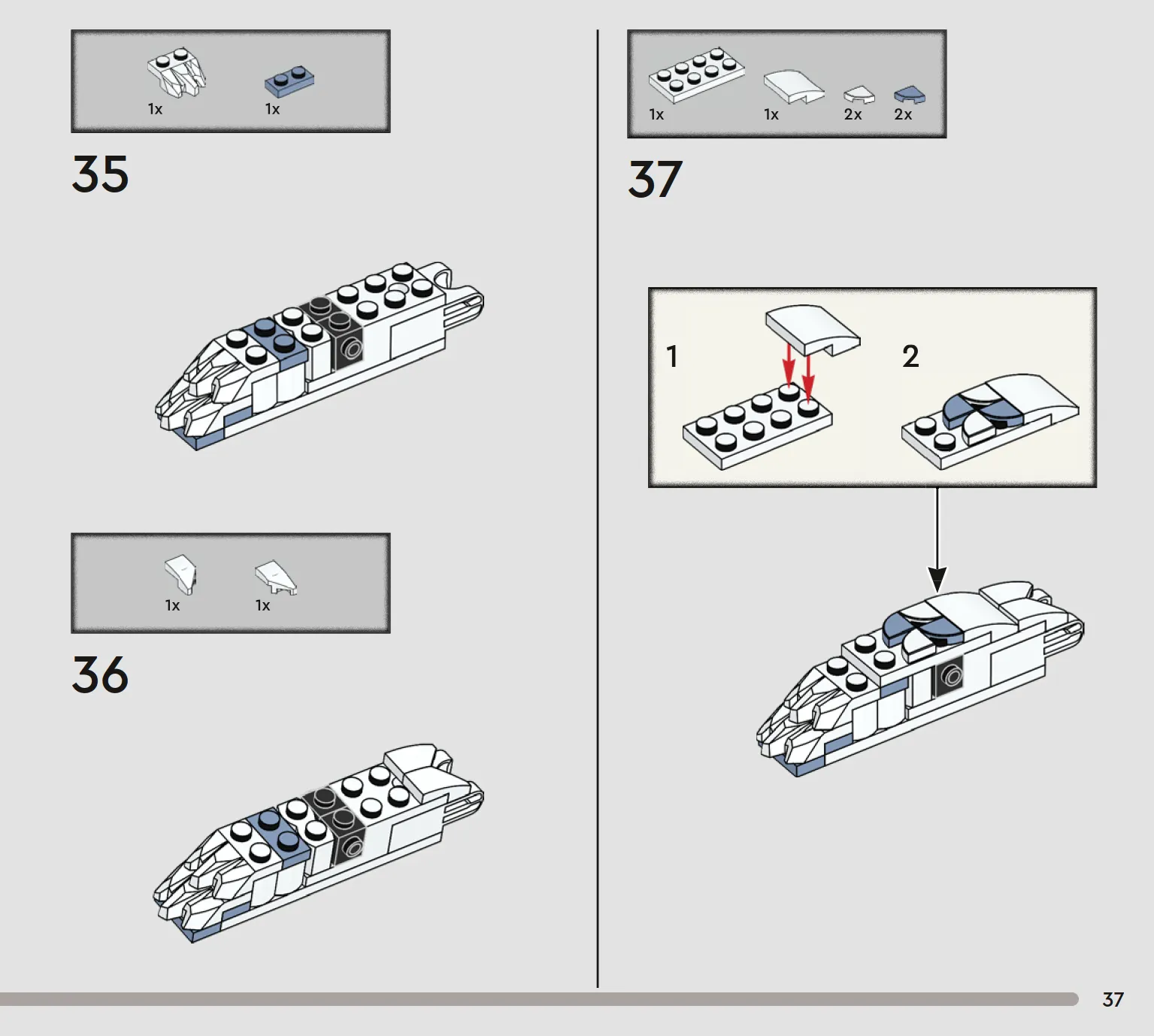 1x 1x

35

1x 1x

36

1x 1x 2x 2x

37

1

2

37