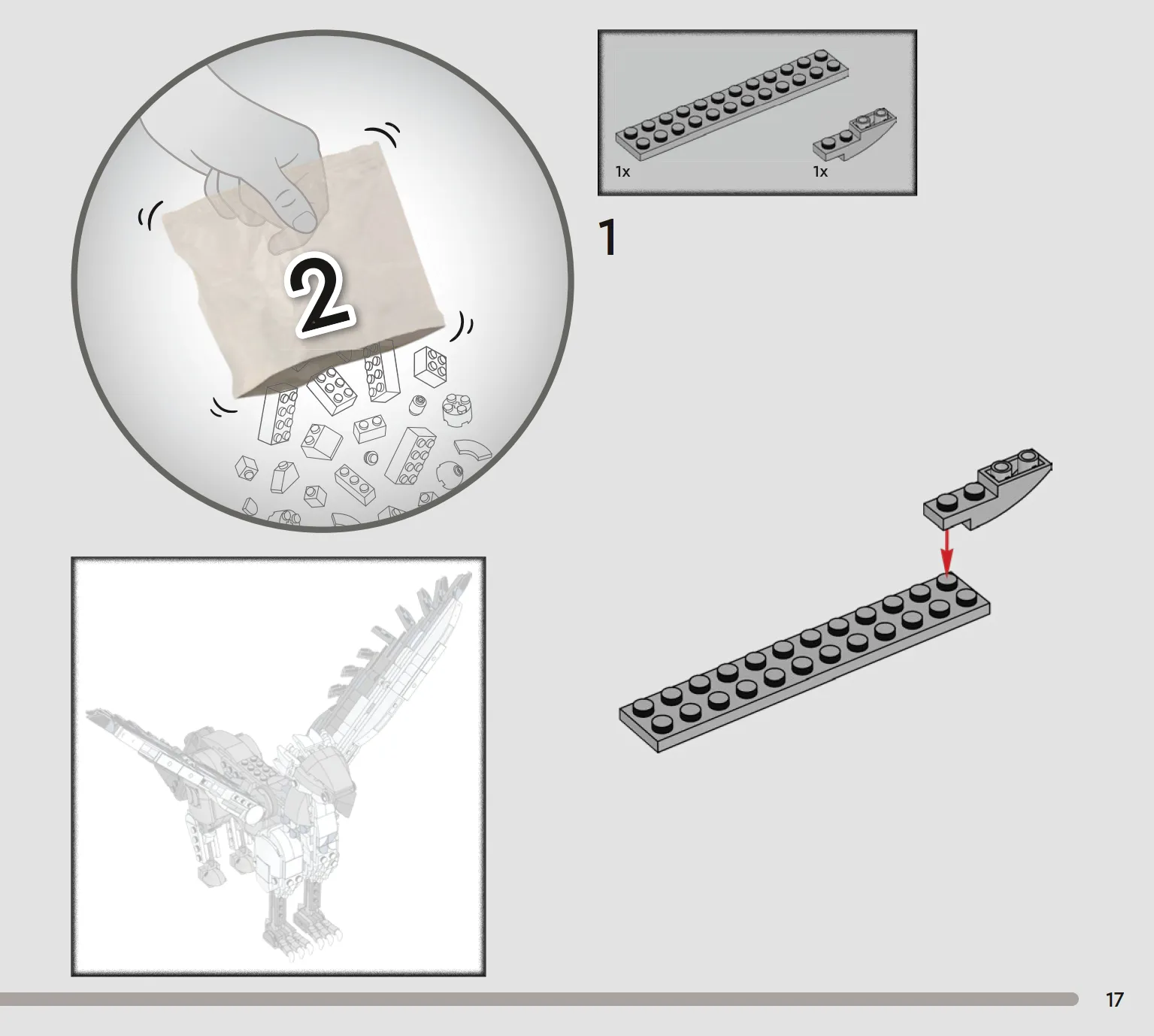 2

1x

1x

1

17