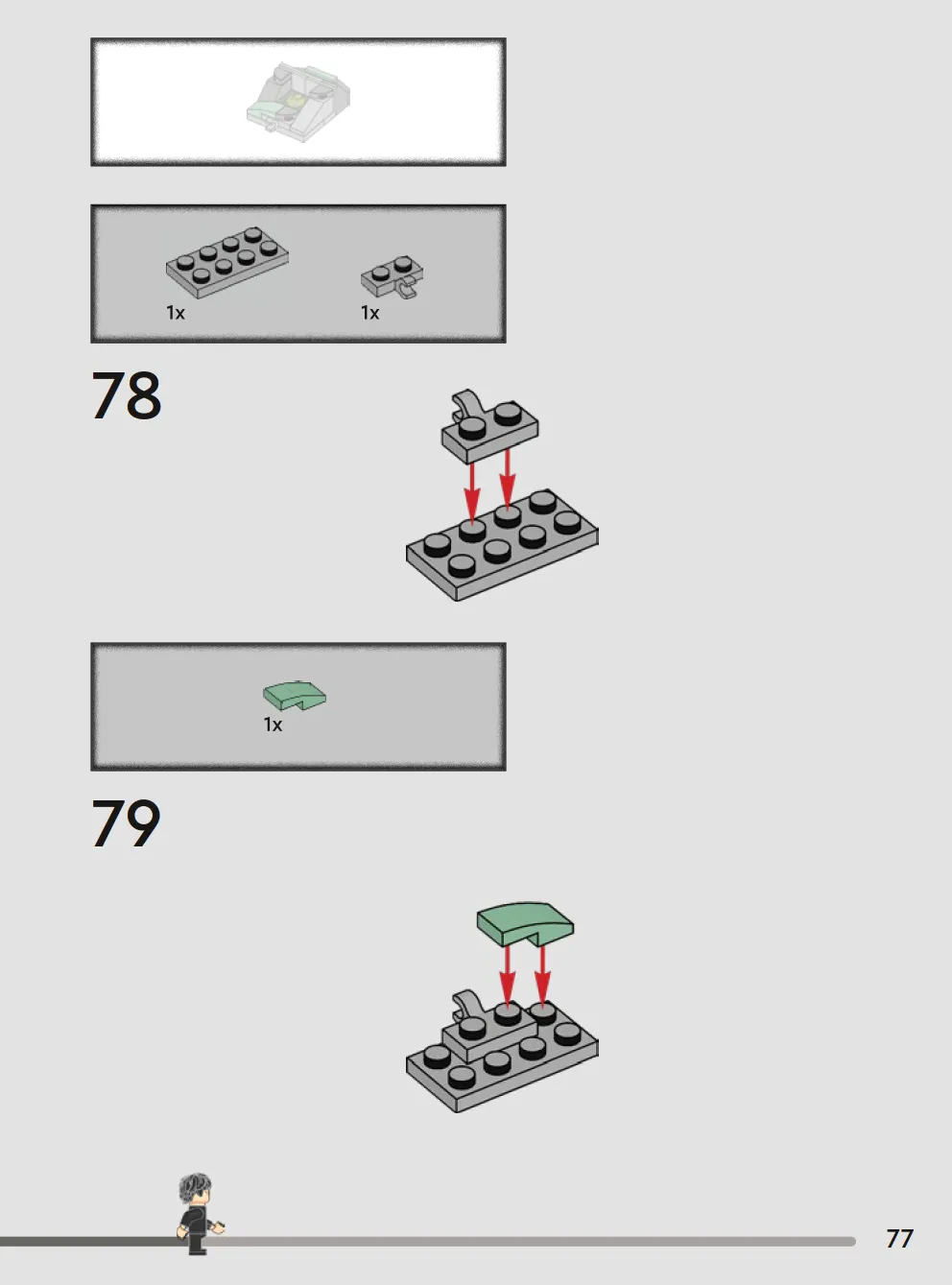 1x

1x

78

1x

79

77