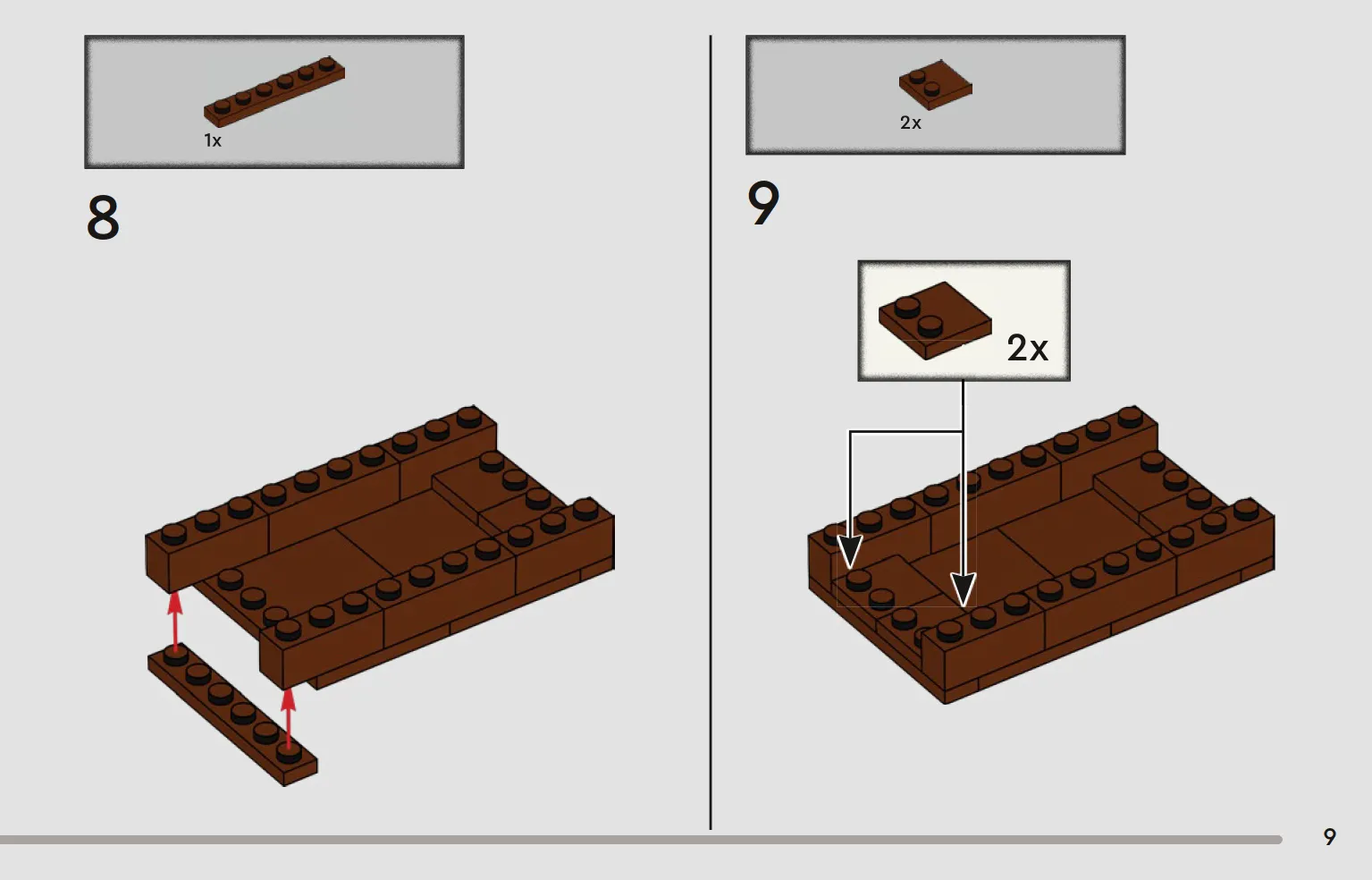 1x

8

2x

9

2x

9