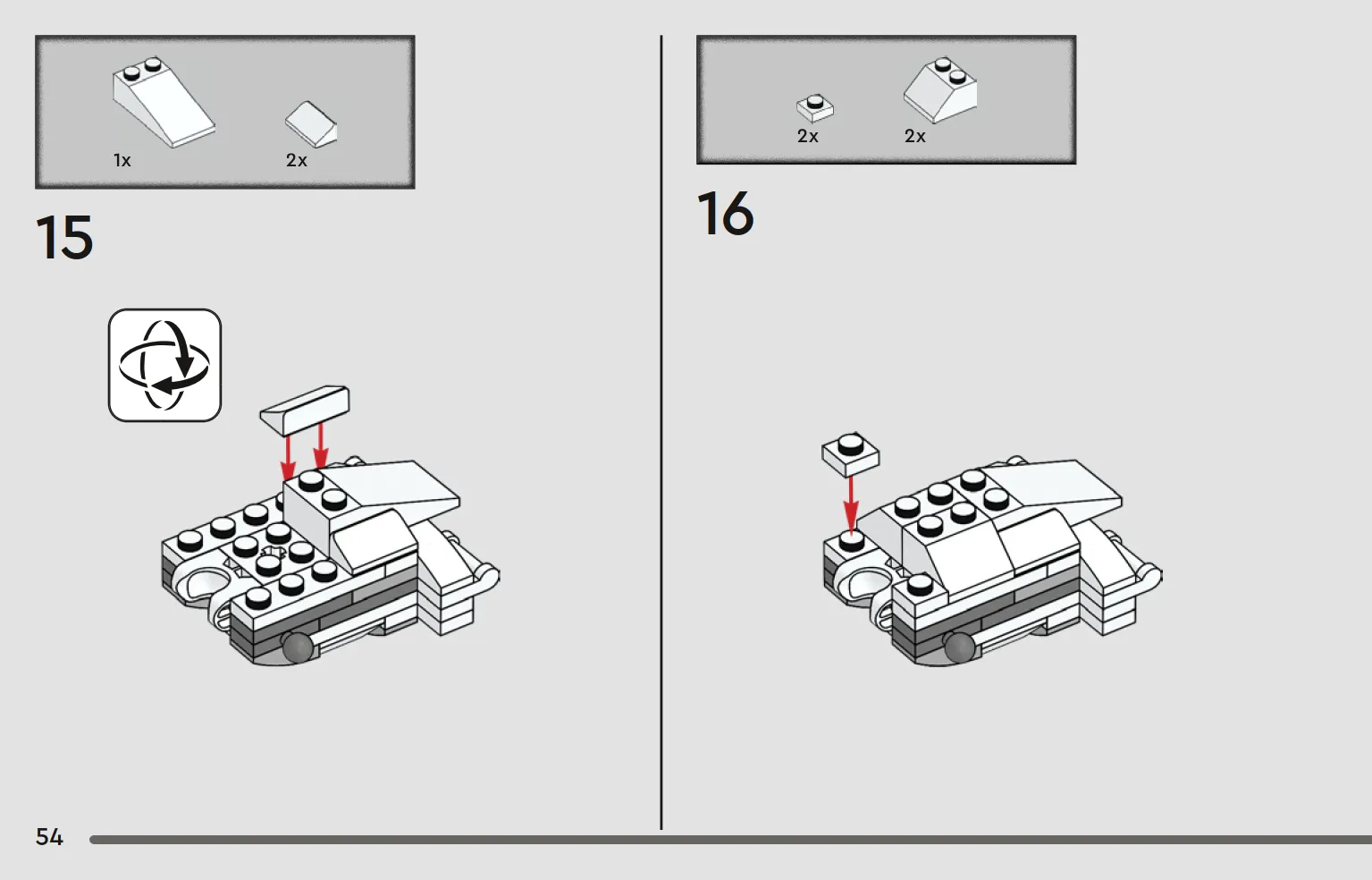 1x 2x

15

2x 2x

16

54