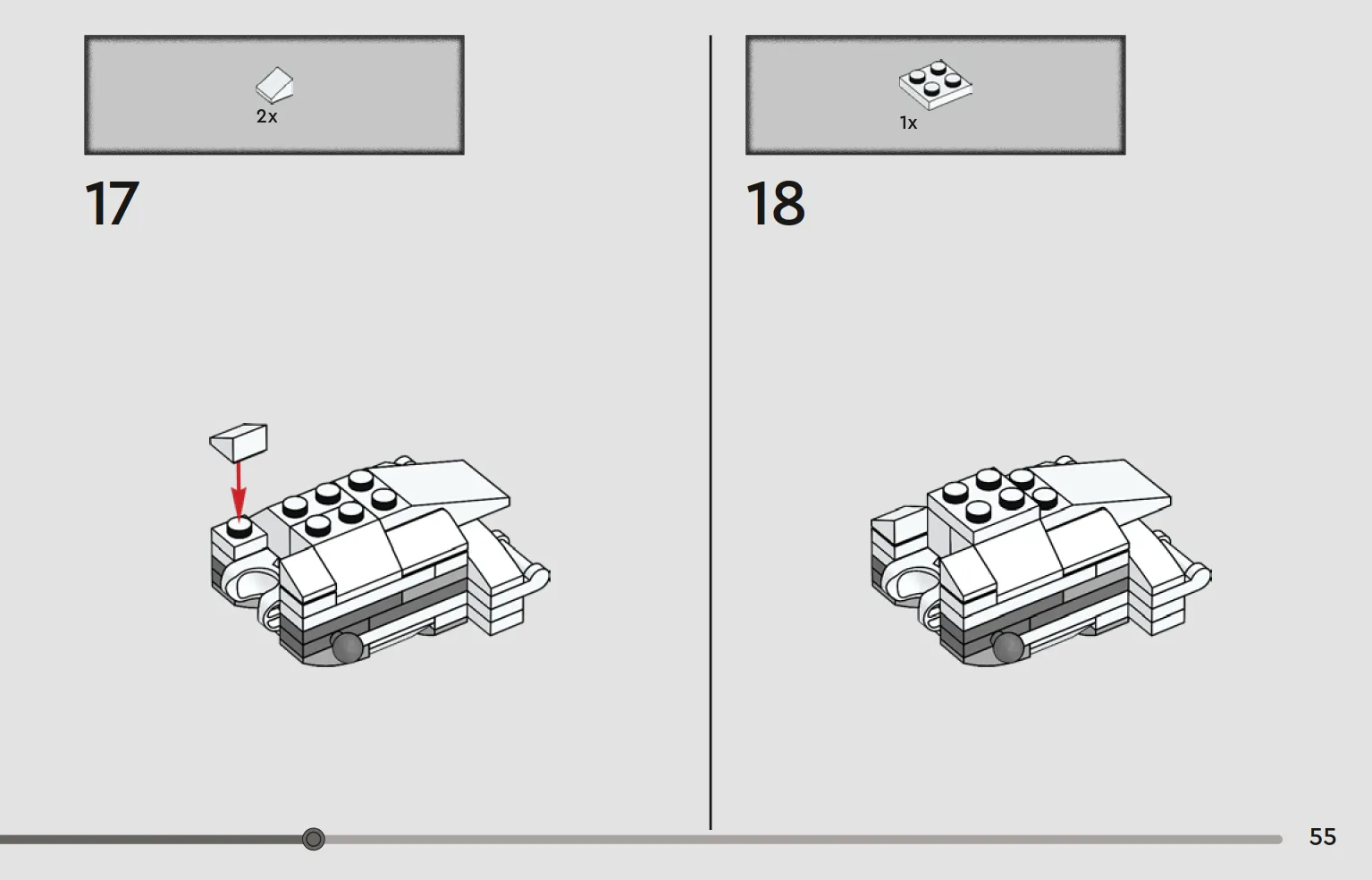 2x

17

1x

18

55