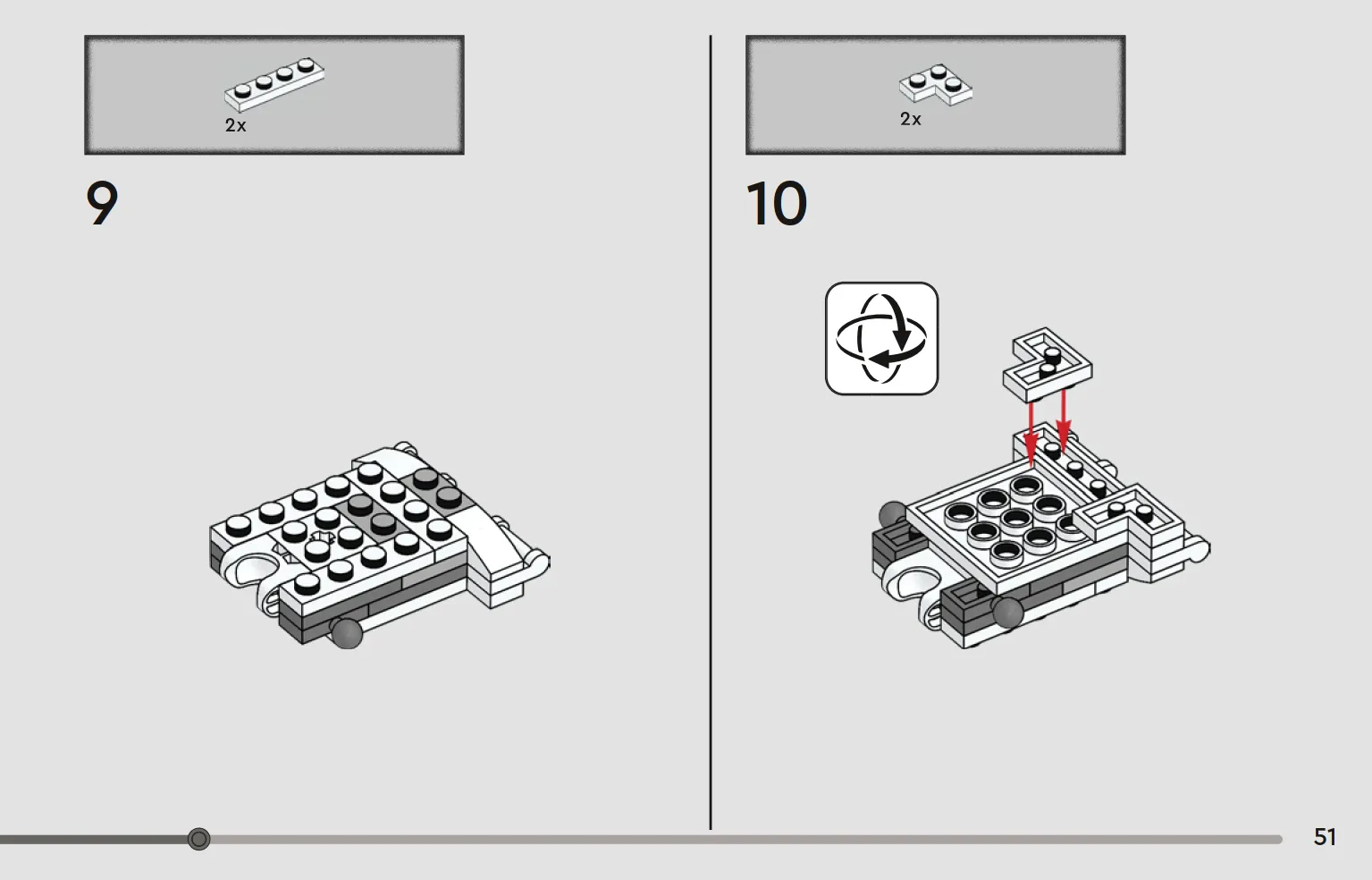 2x

9

2x

10

51