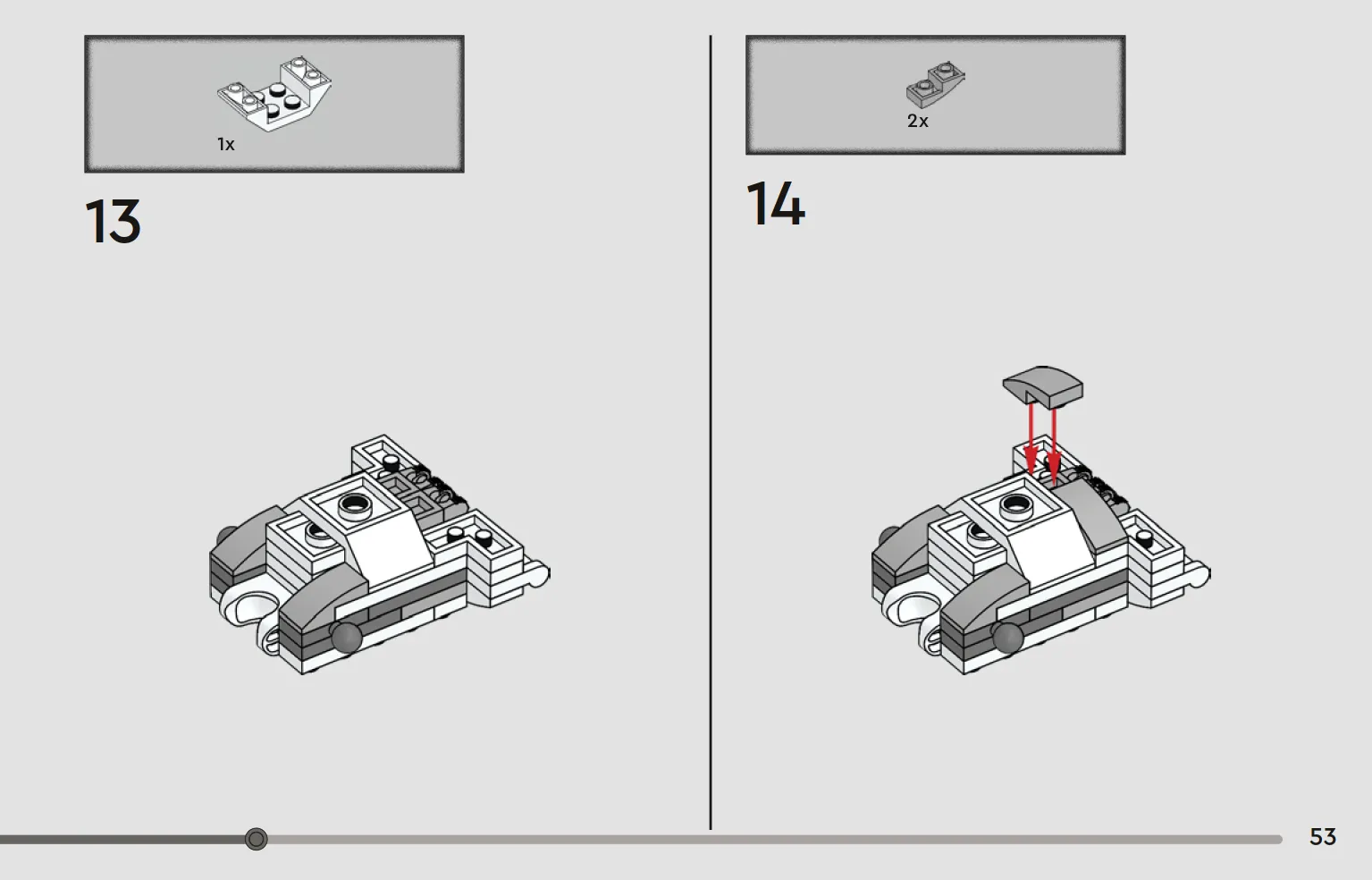 1x

13

2x

14

53