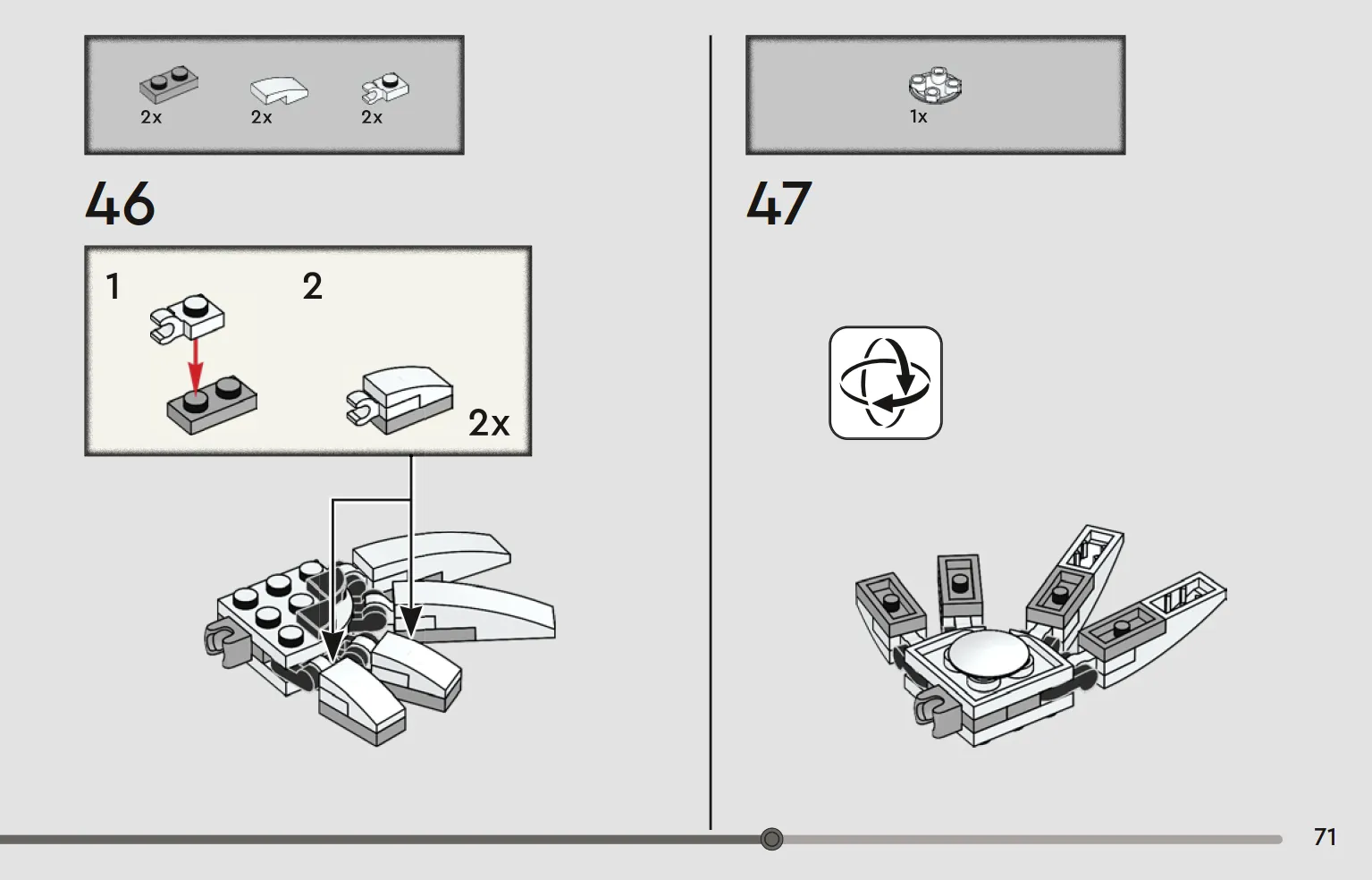 2x 2x 2x

46

1

2

2x

1x

47

71