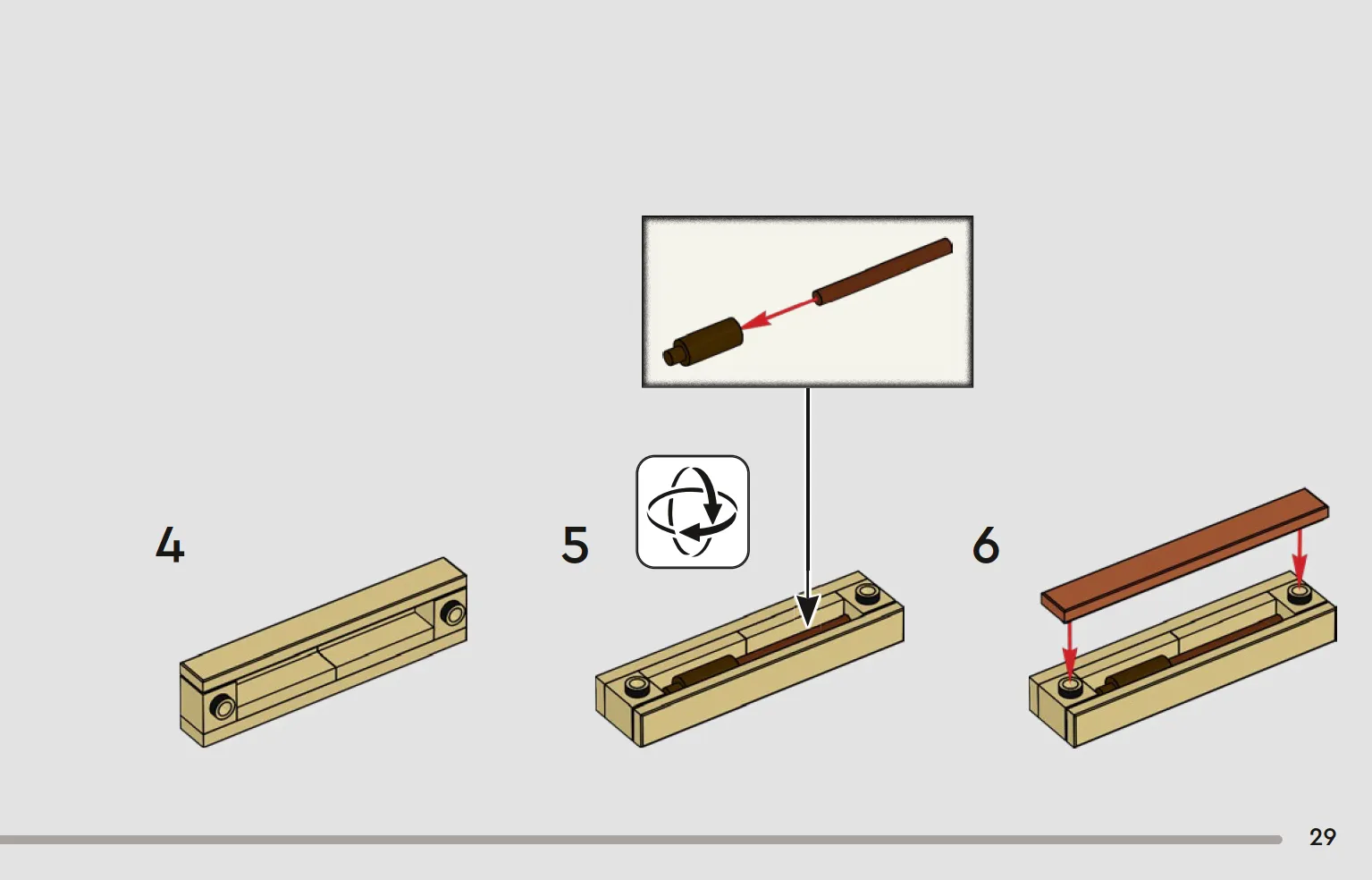 4

5

6

29