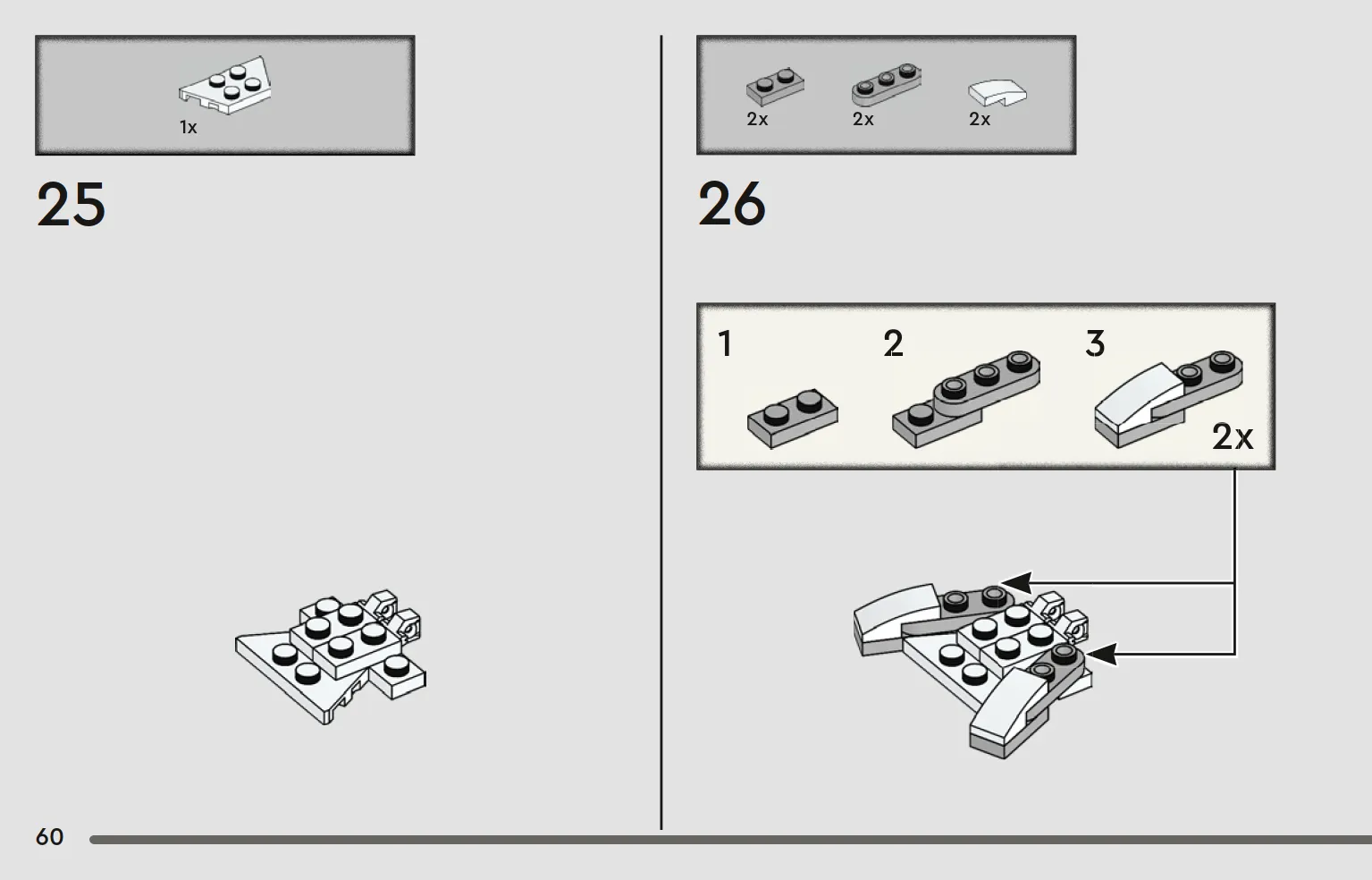 1x

25

2x
2x
2x

26

1
2
3
2x

60