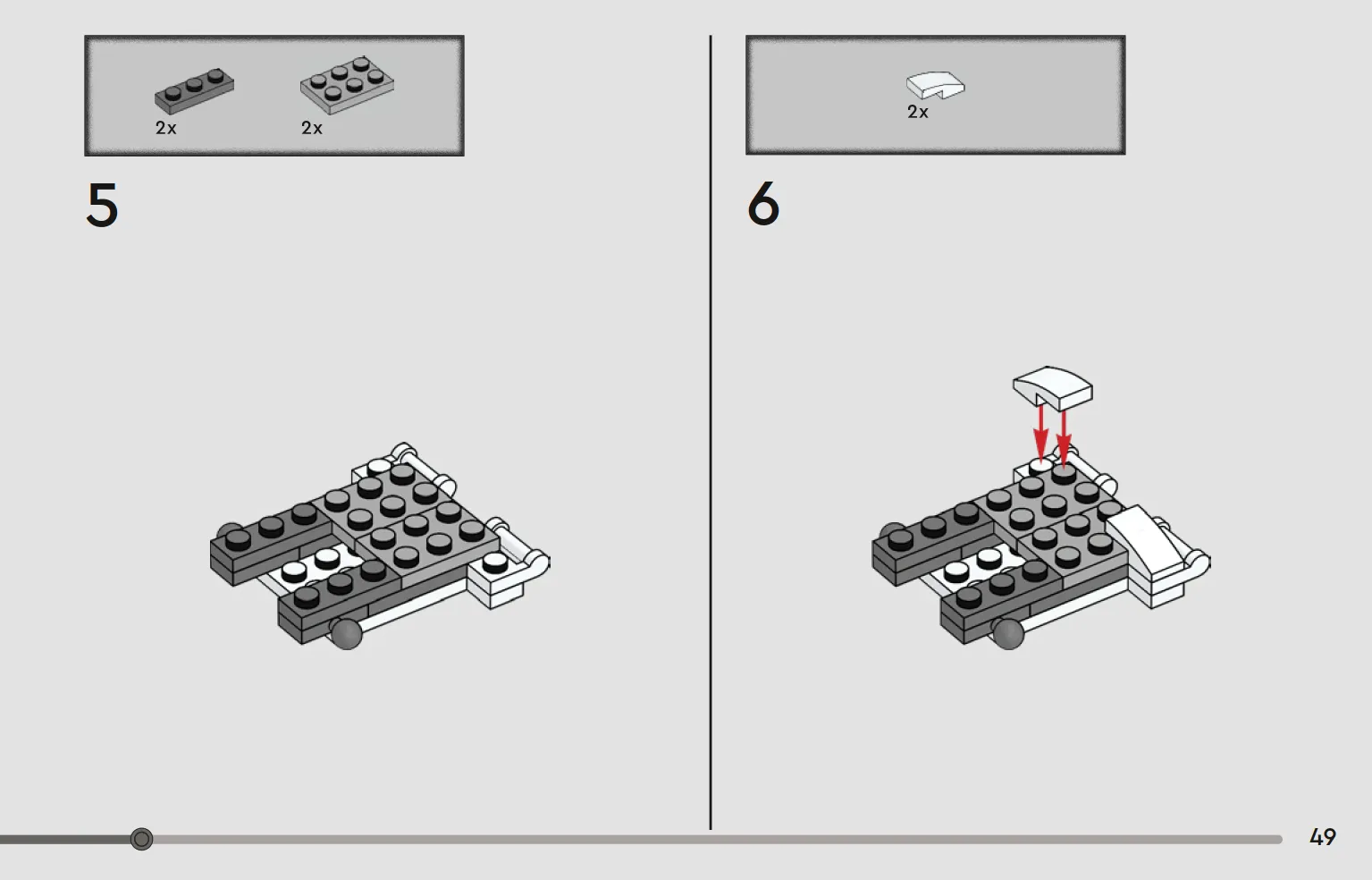 2x
2x

5

2x

6

49