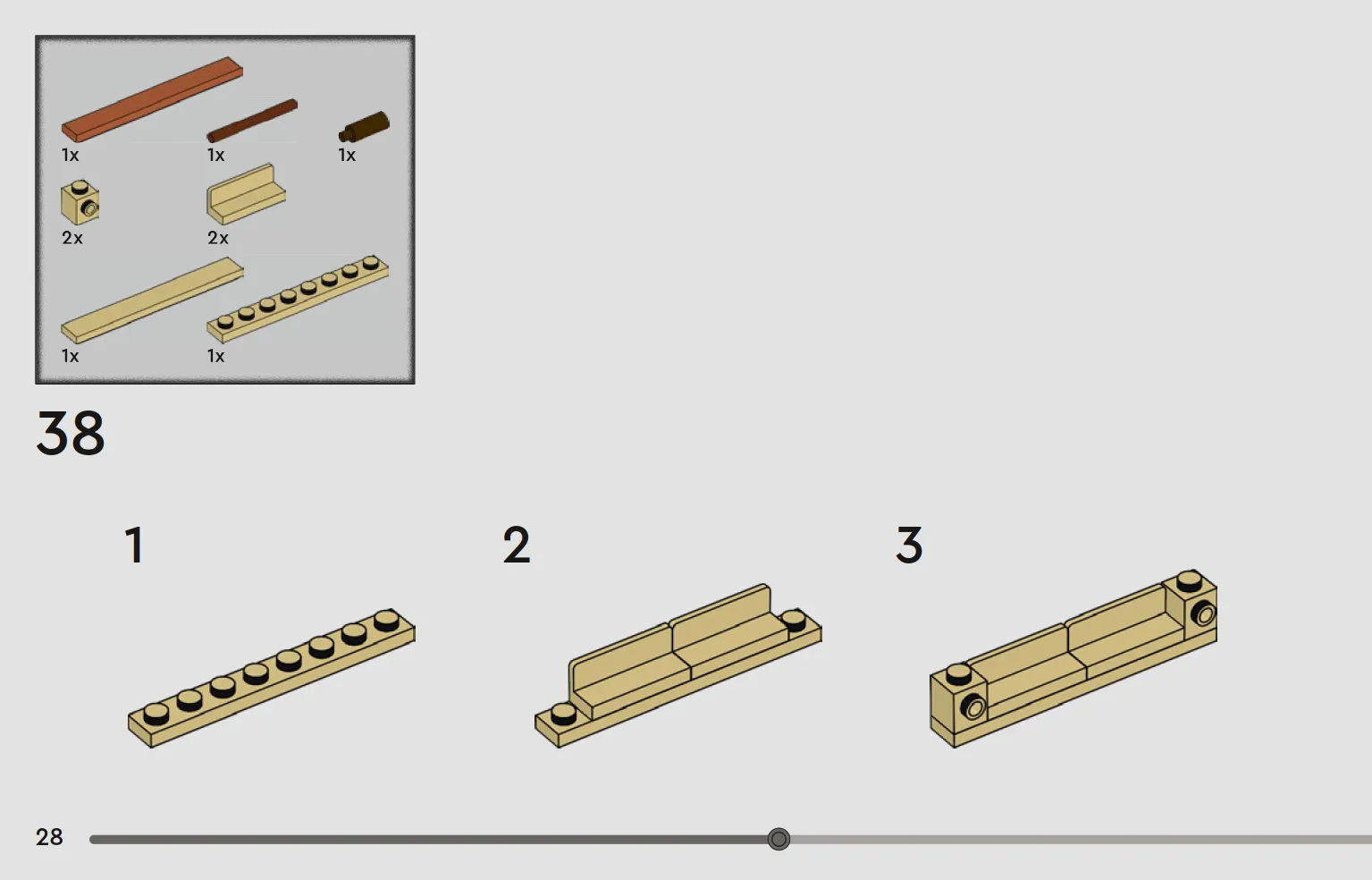 1x 1x 1x
2x 2x
1x 1x

38

1

2

3

28