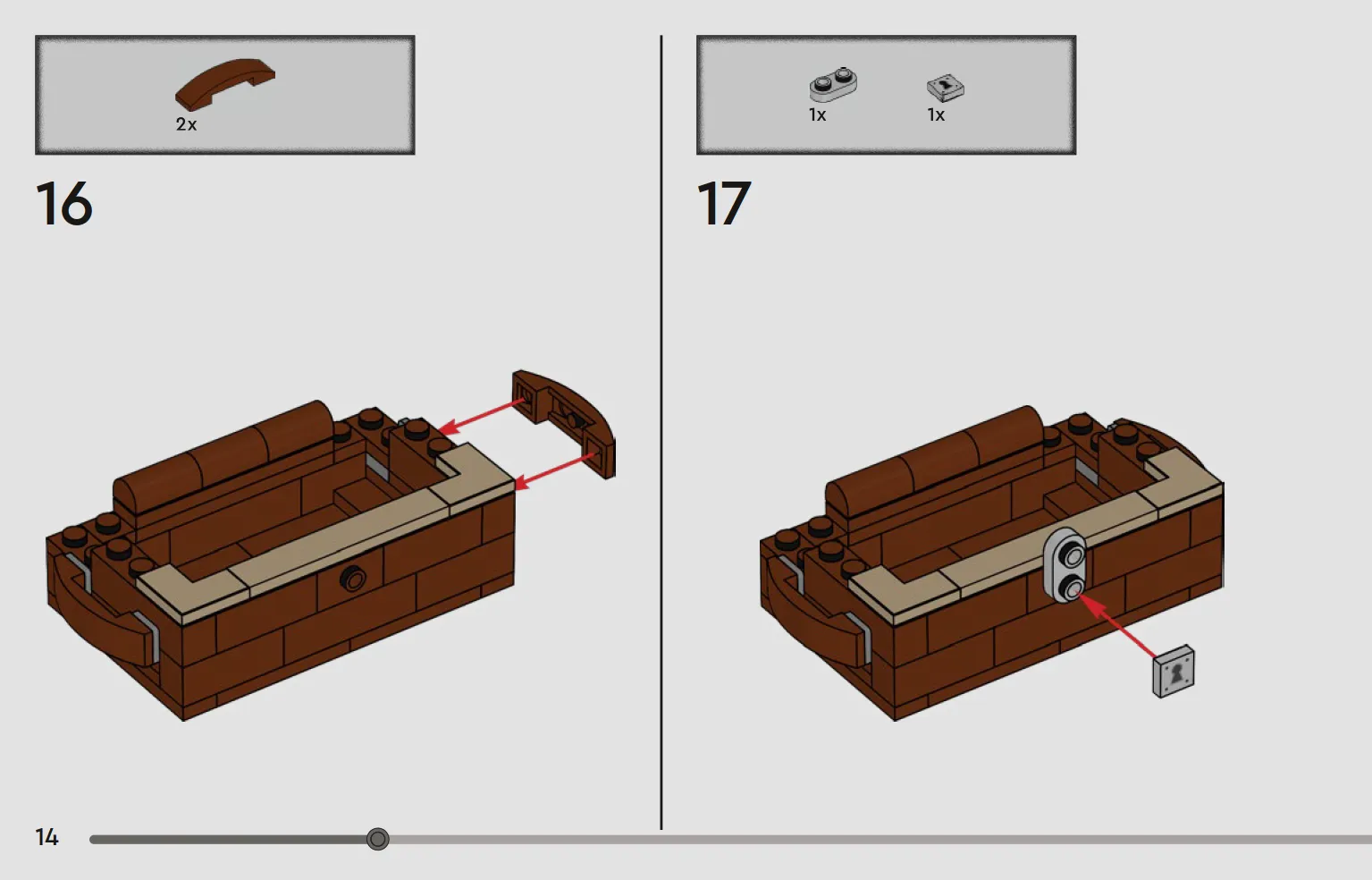 2x

16

1x 1x

17

14