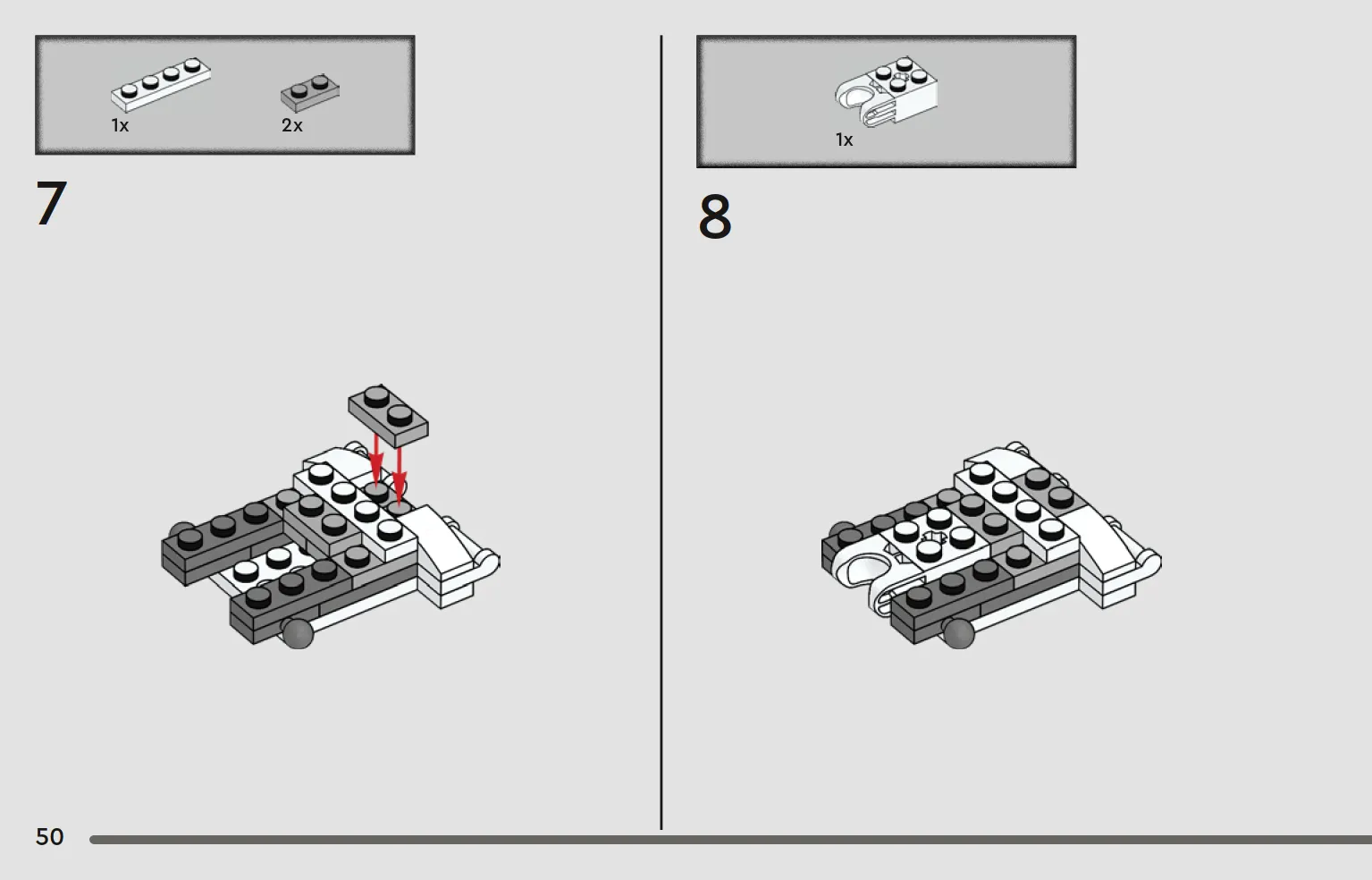 1x

2x

7

1x

8

50