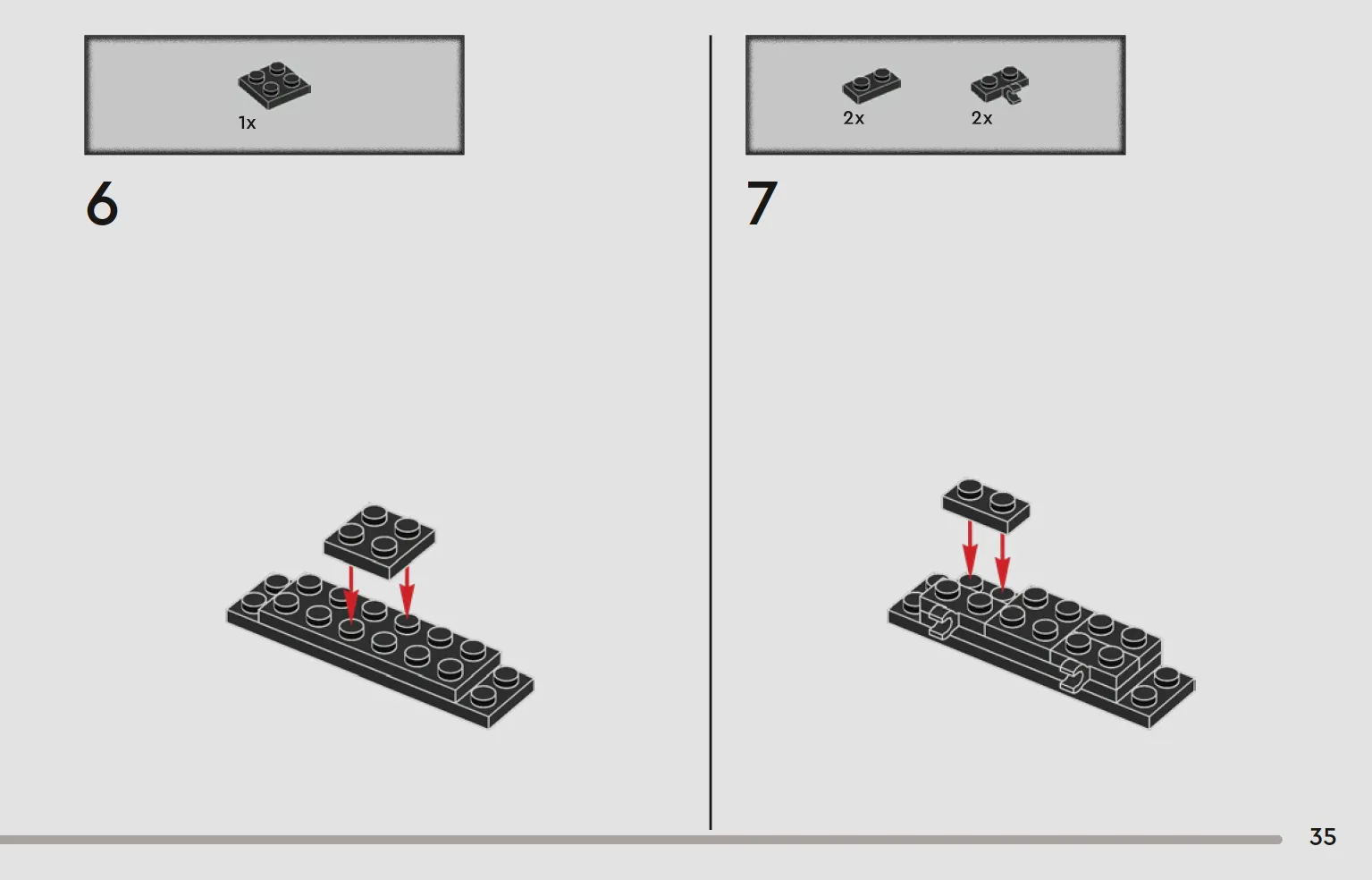 1x

6

2x 2x

7

35