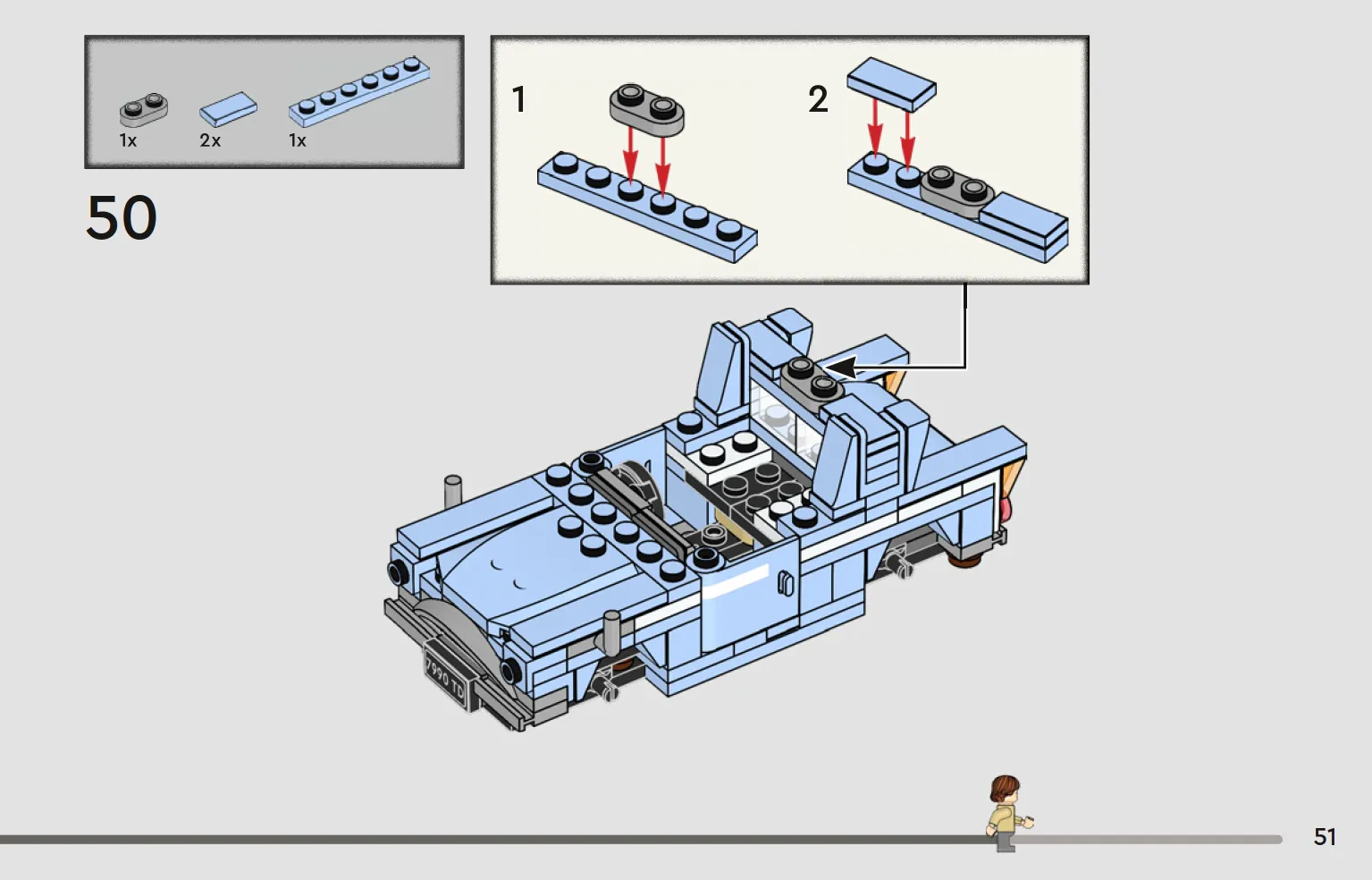 1x 2x 1x

50

1

2

7990 TD

51