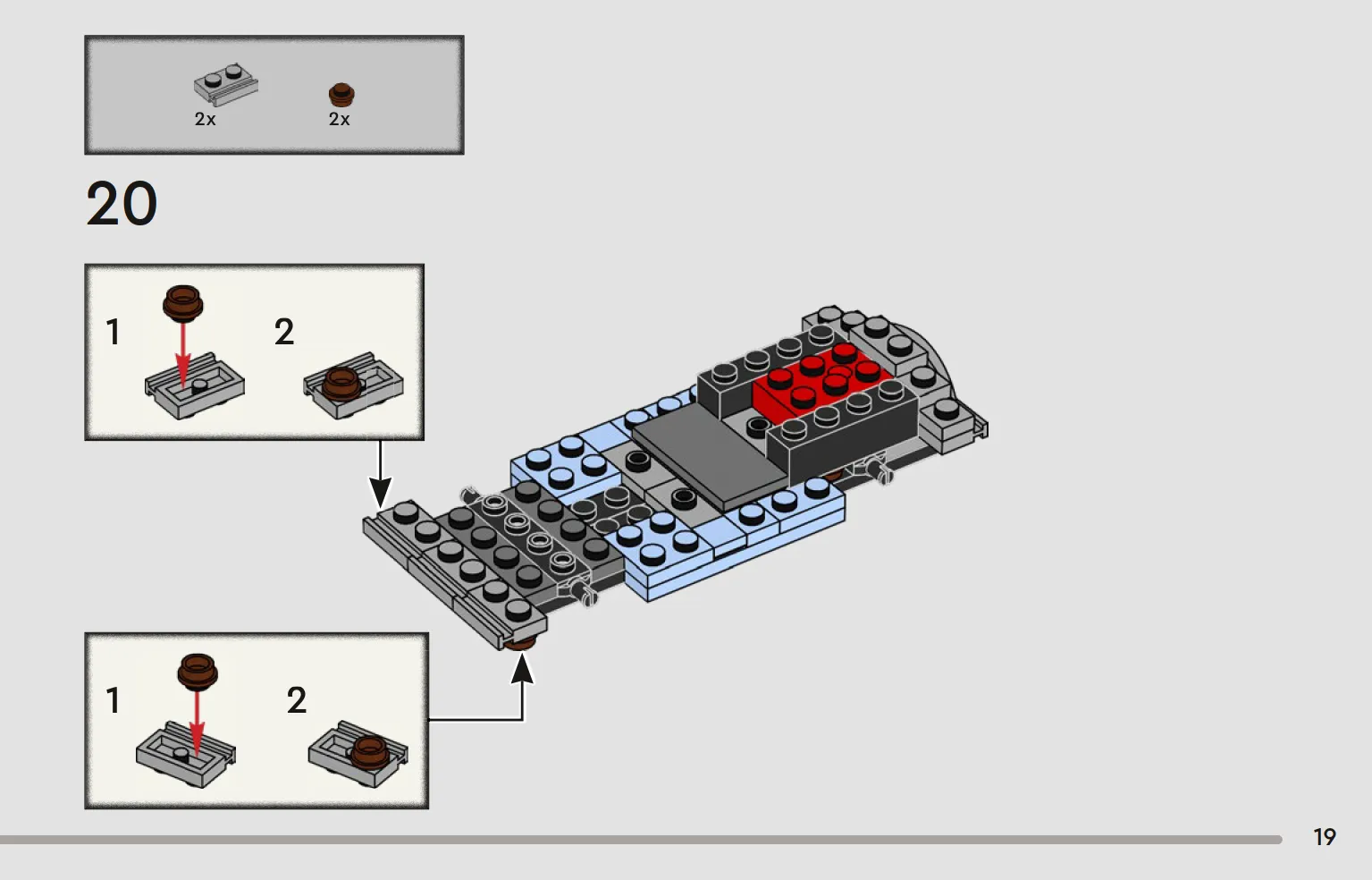 2x
2x

20

1
2

1
2

19