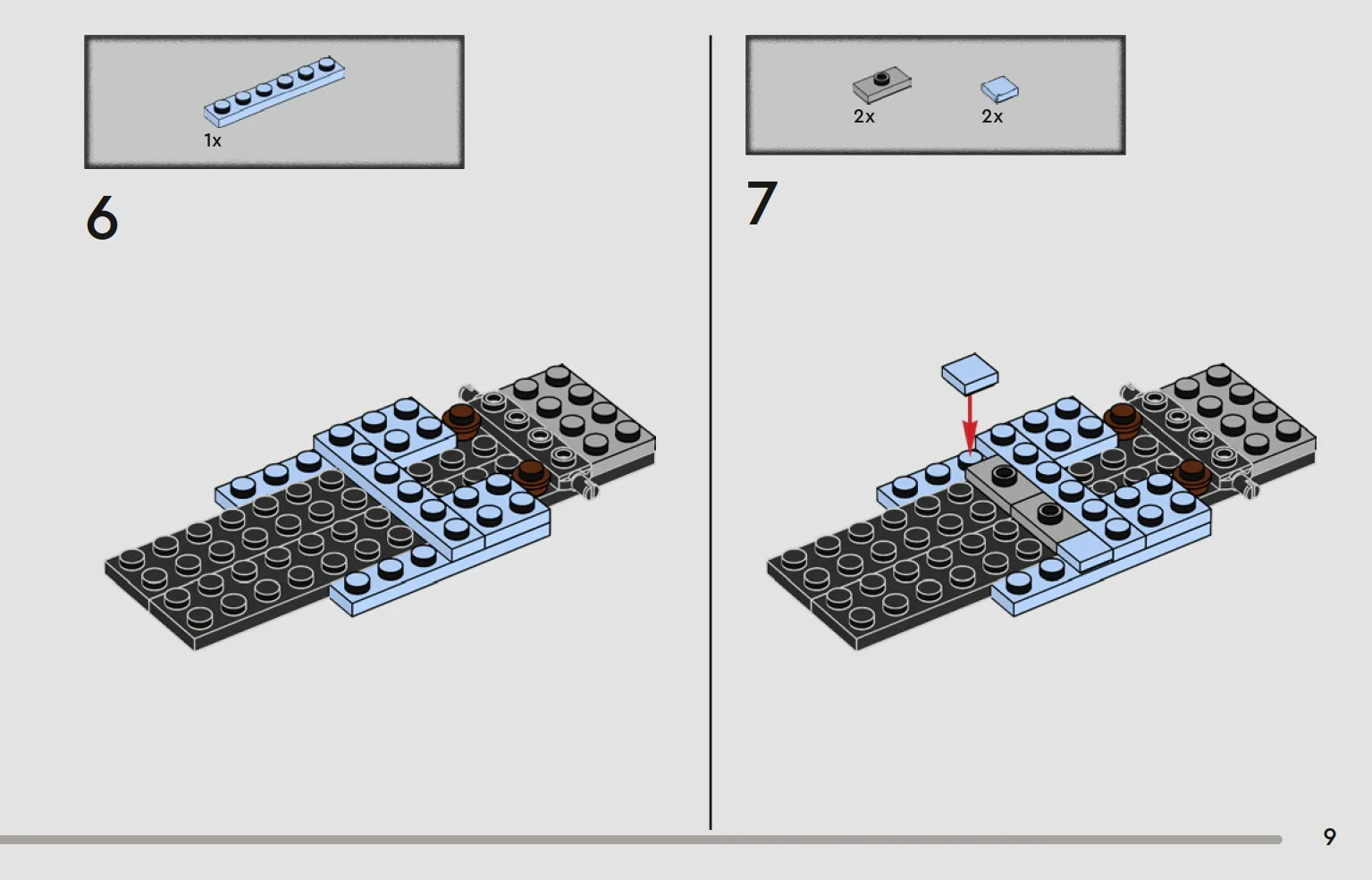 1x

6

2x

2x

7

9