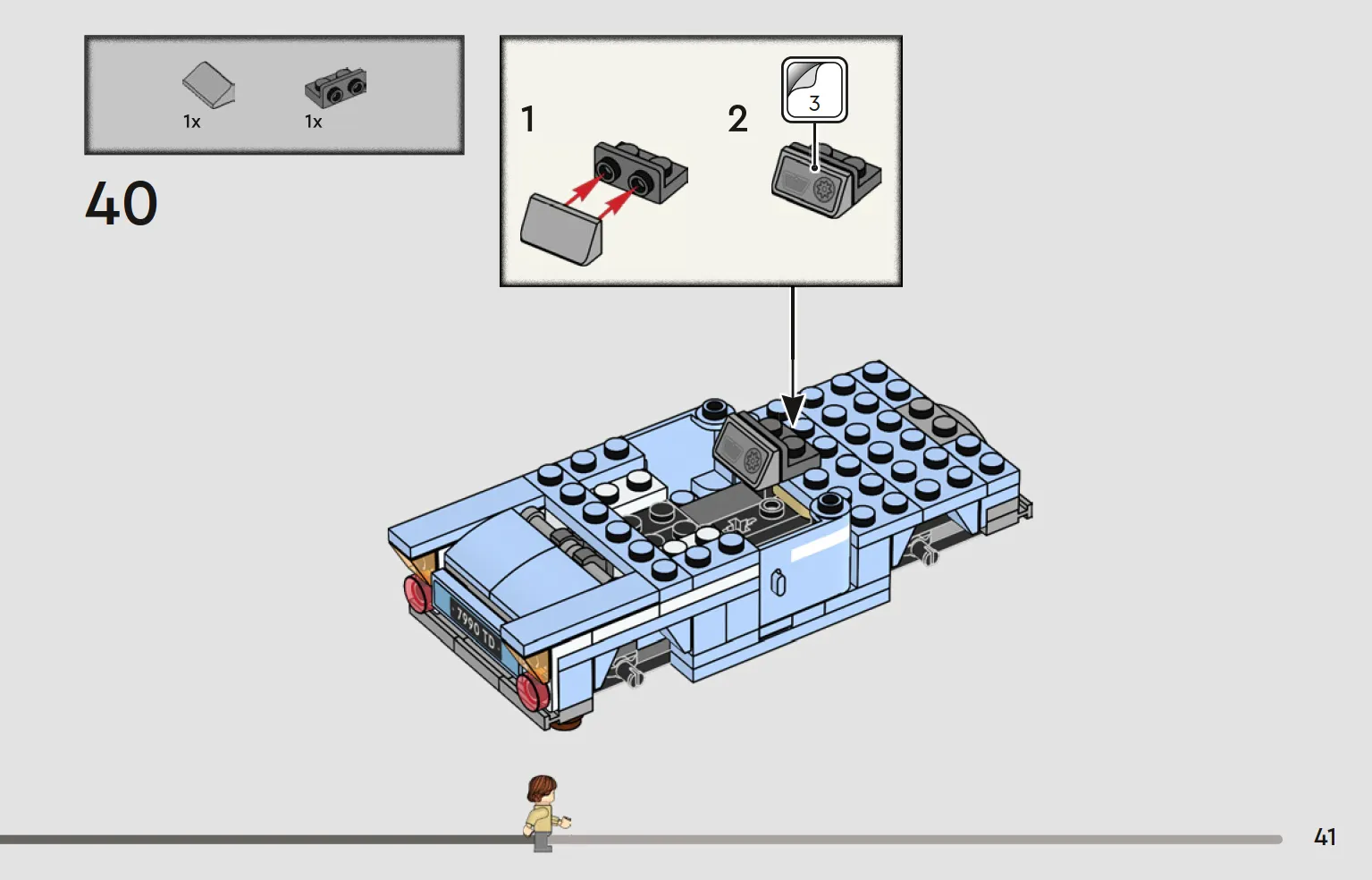 1x 1x

40

1

2

3

7990 TD

41