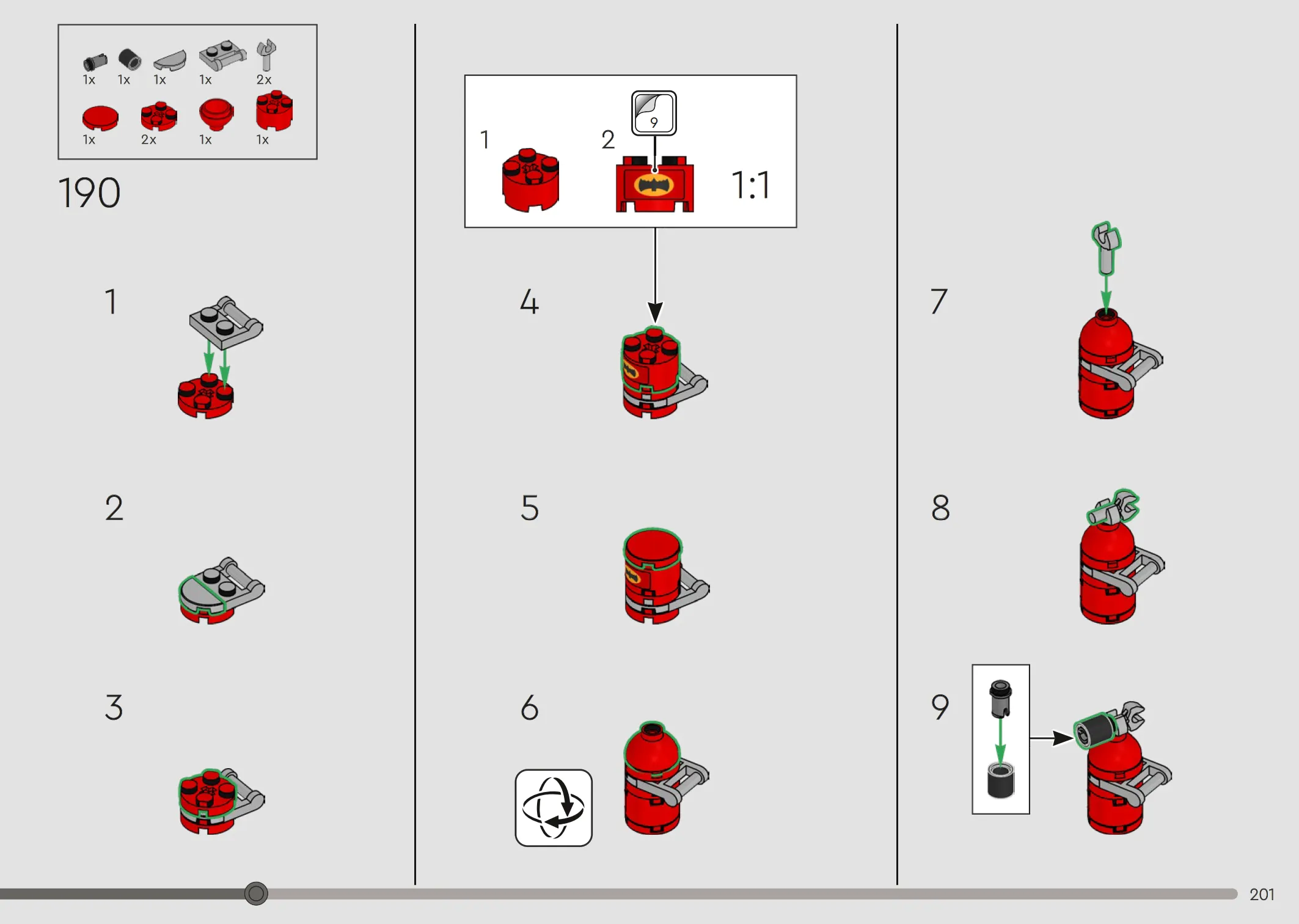 1x 1x 1x 1x 2x
1x 2x 1x 1x

190

1

2

3

1 2 9 1:1

4

5

6

7

8

9

201