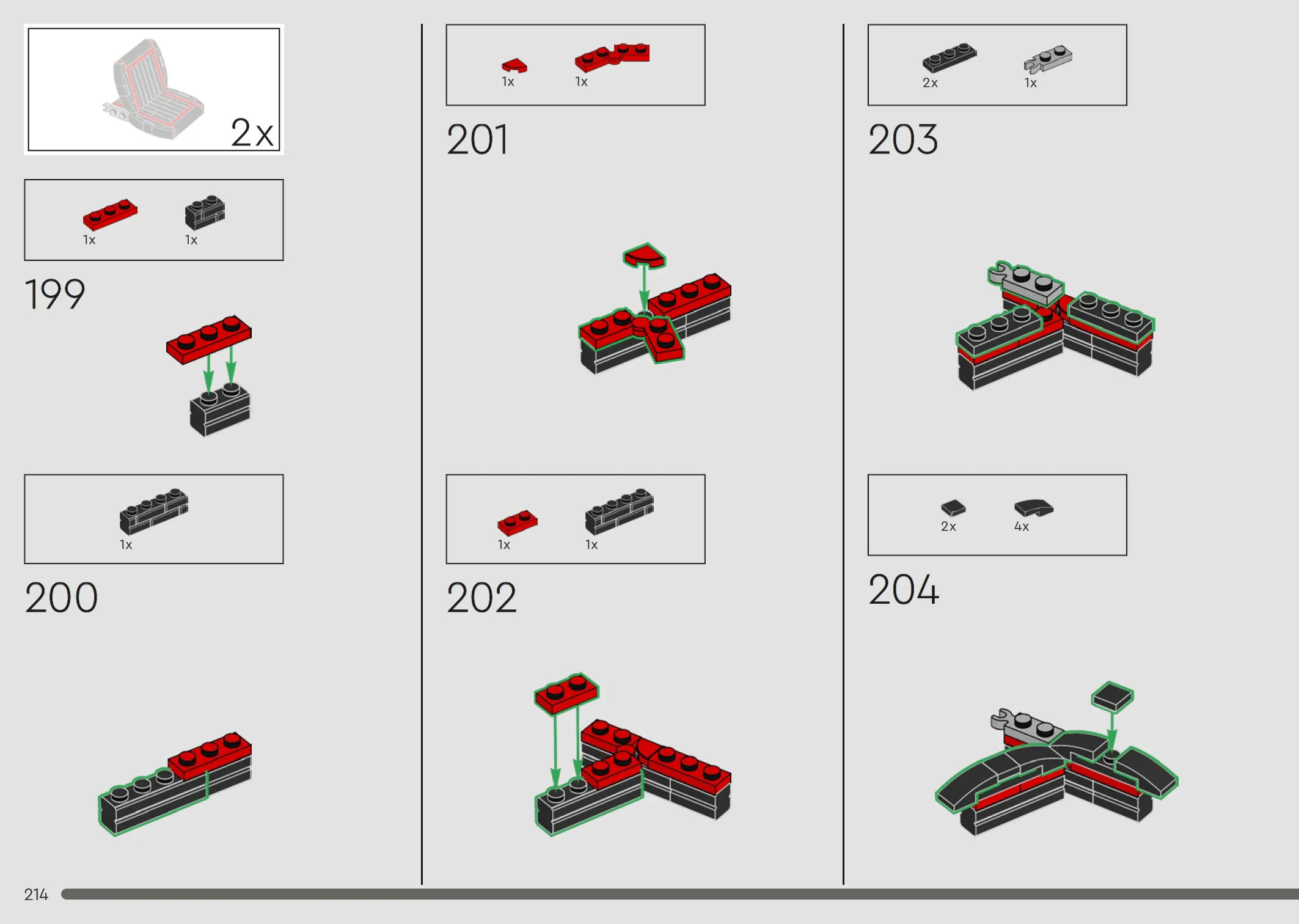 2x

1x 1x

199

1x

200

1x 1x

201

1x 1x

202

2x 1x

203

2x 4x

204

214