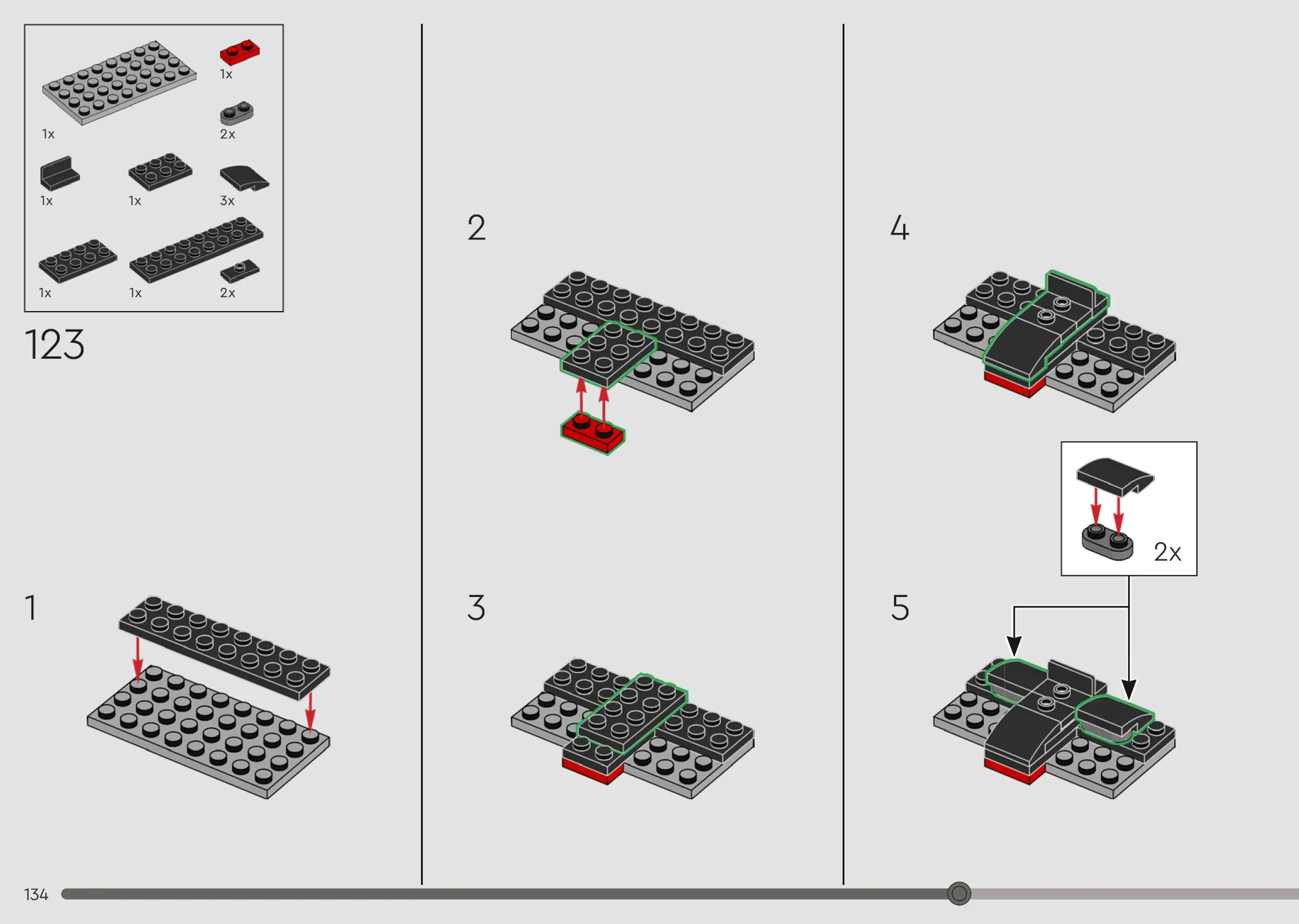 1x
1x
2x
1x
1x
3x
1x
1x
2x

123

1

2

3

4

2x

5

134