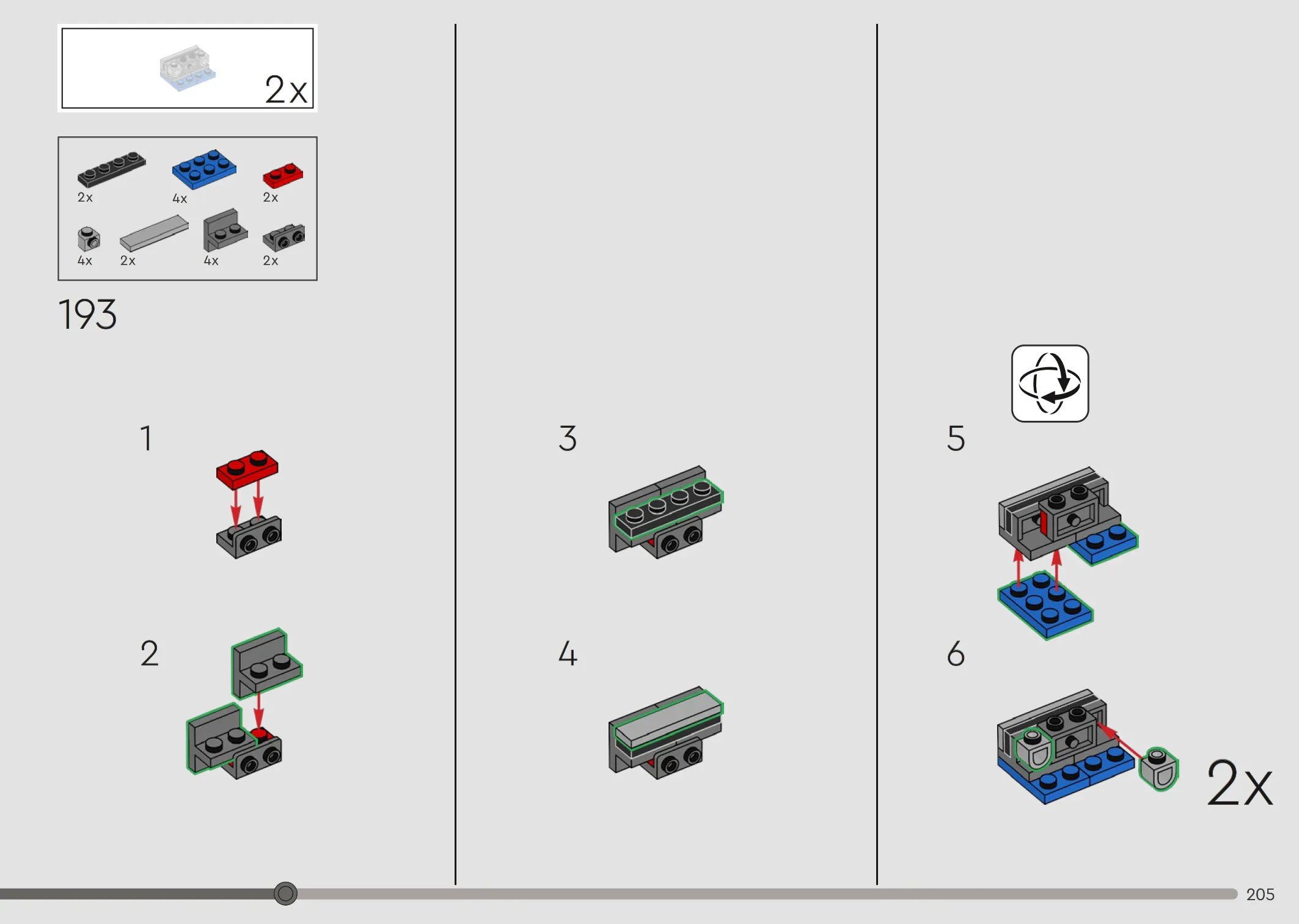 2x

2x
4x
2x
4x
2x
4x
2x

193

1

2

3

4

5

6

2x

205