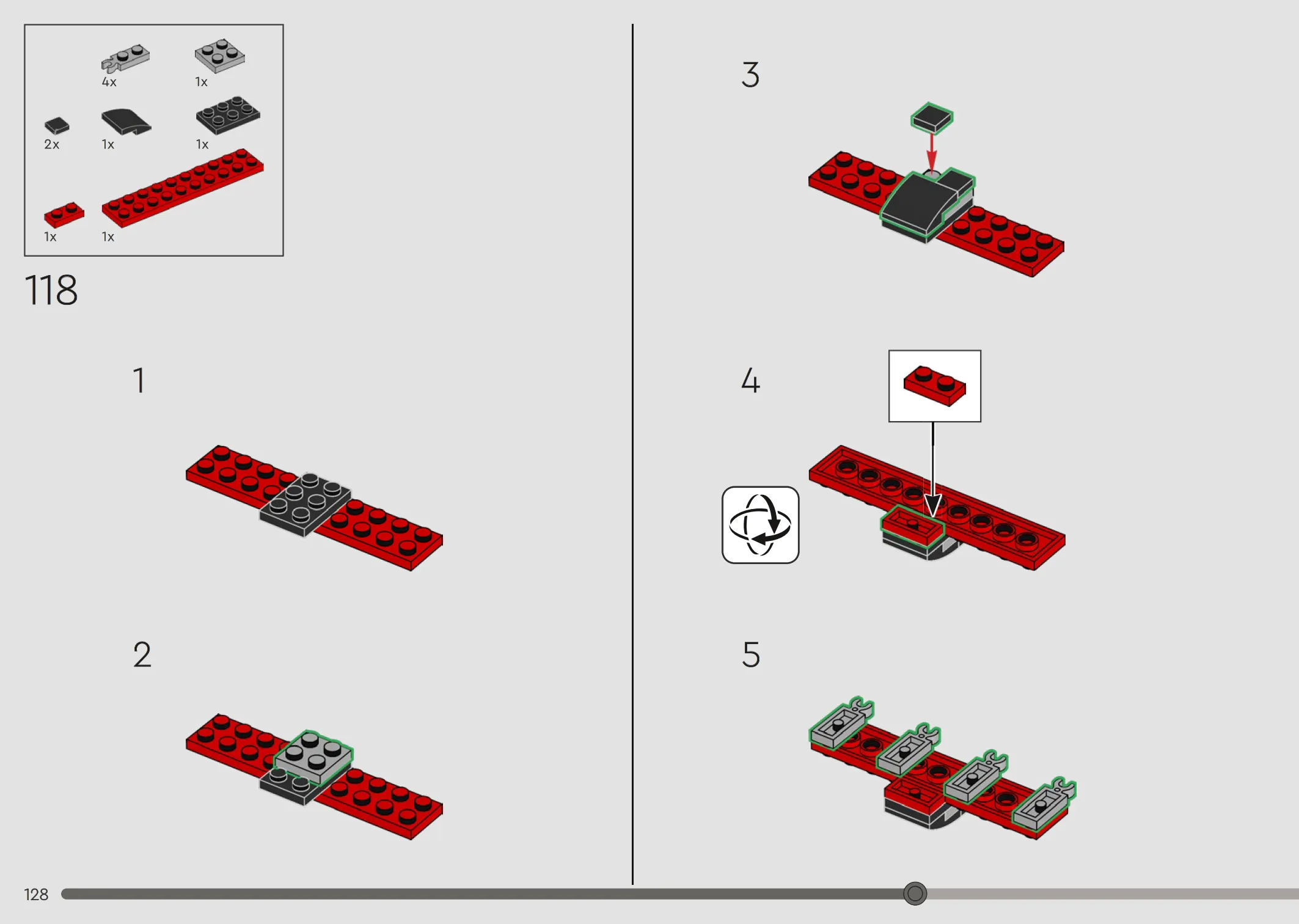 4x
1x
2x
1x
1x
1x
1x

118

1

2

3

4

5

128