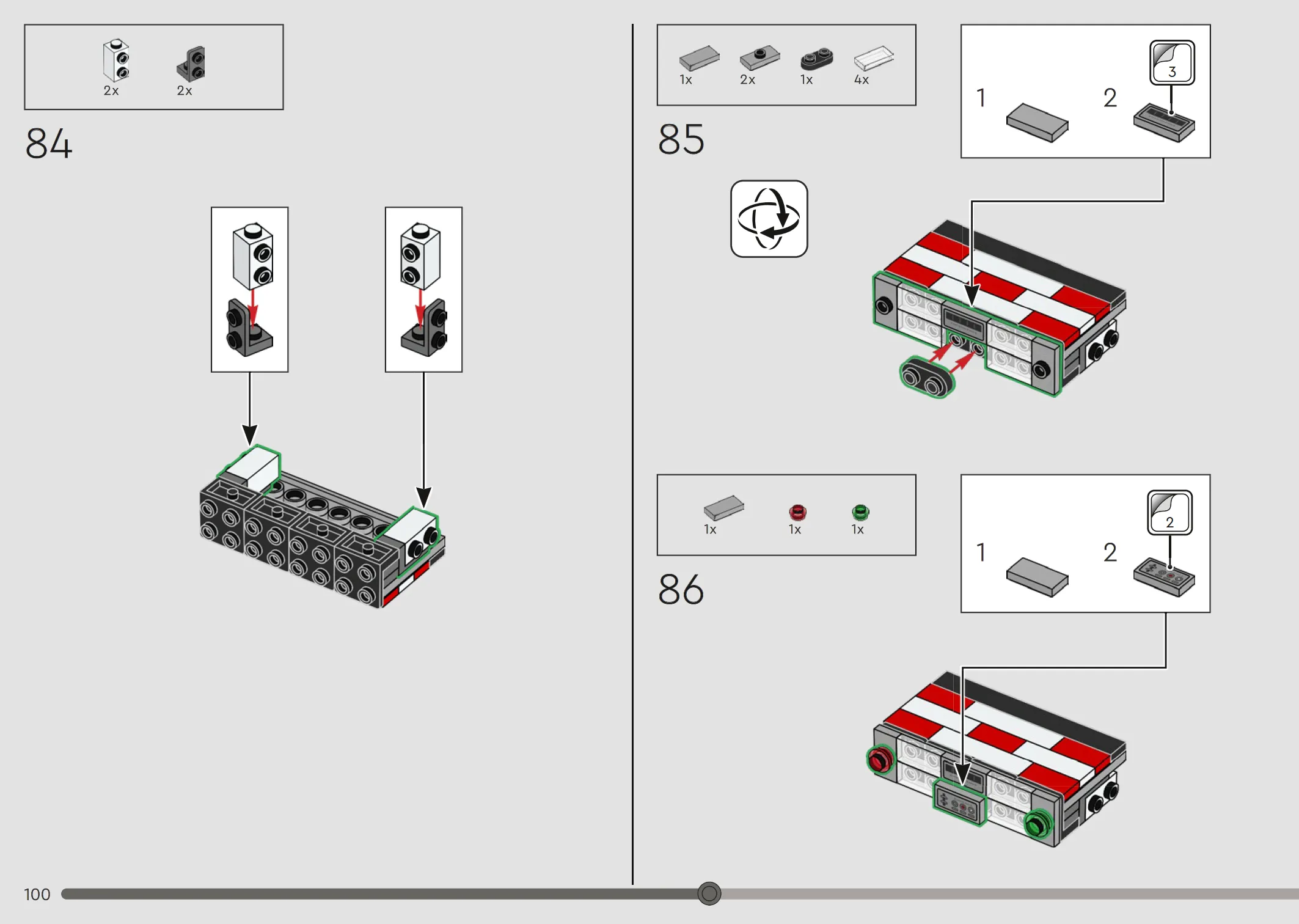 2x 2x

84

1x 2x 1x 4x

85

1 2 3

1x 1x 1x

86

1 2 2

100