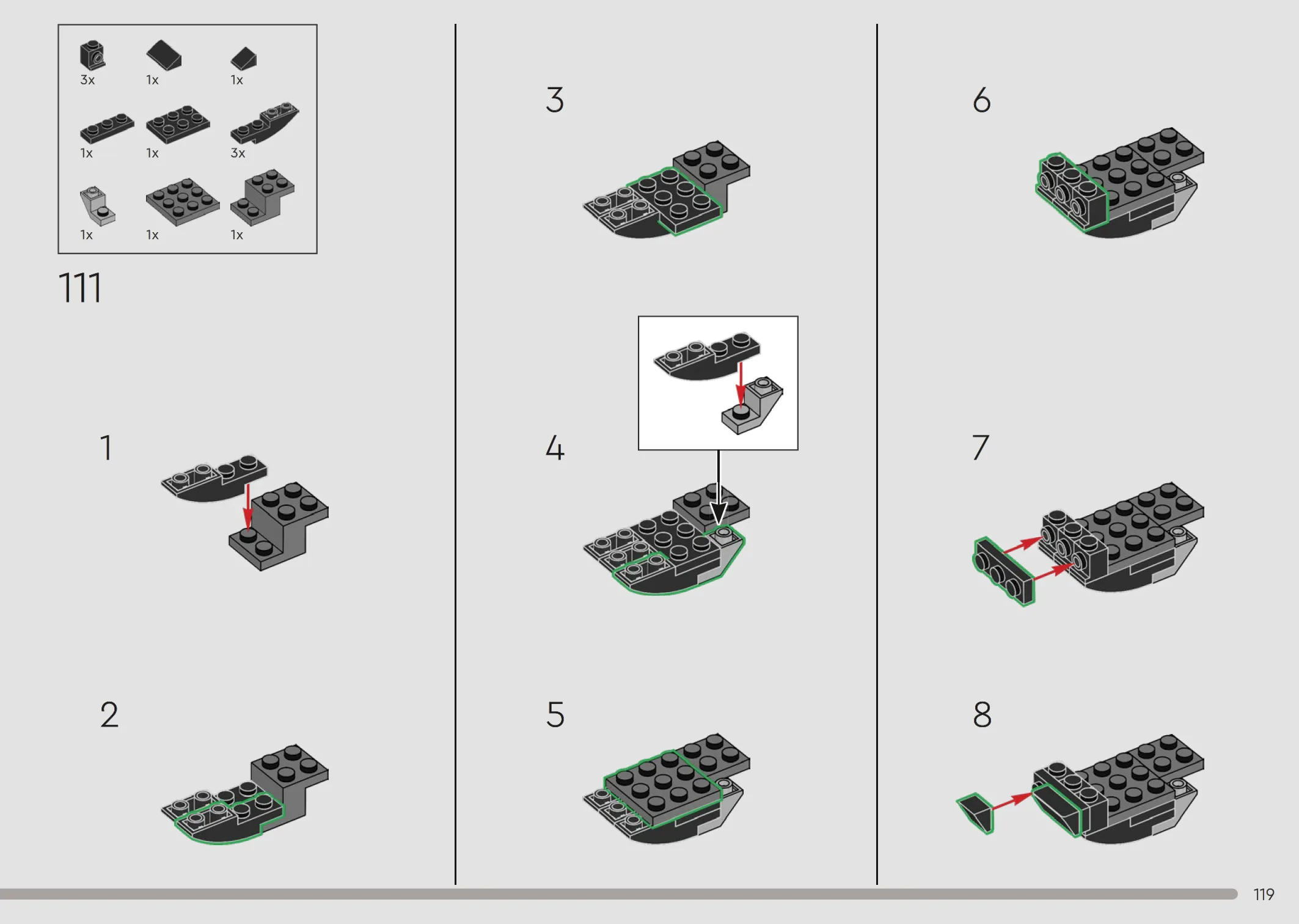 3x
1x
1x
1x
1x
3x
1x
1x
1x

111

1

2

3

4

5

6

7

8

119