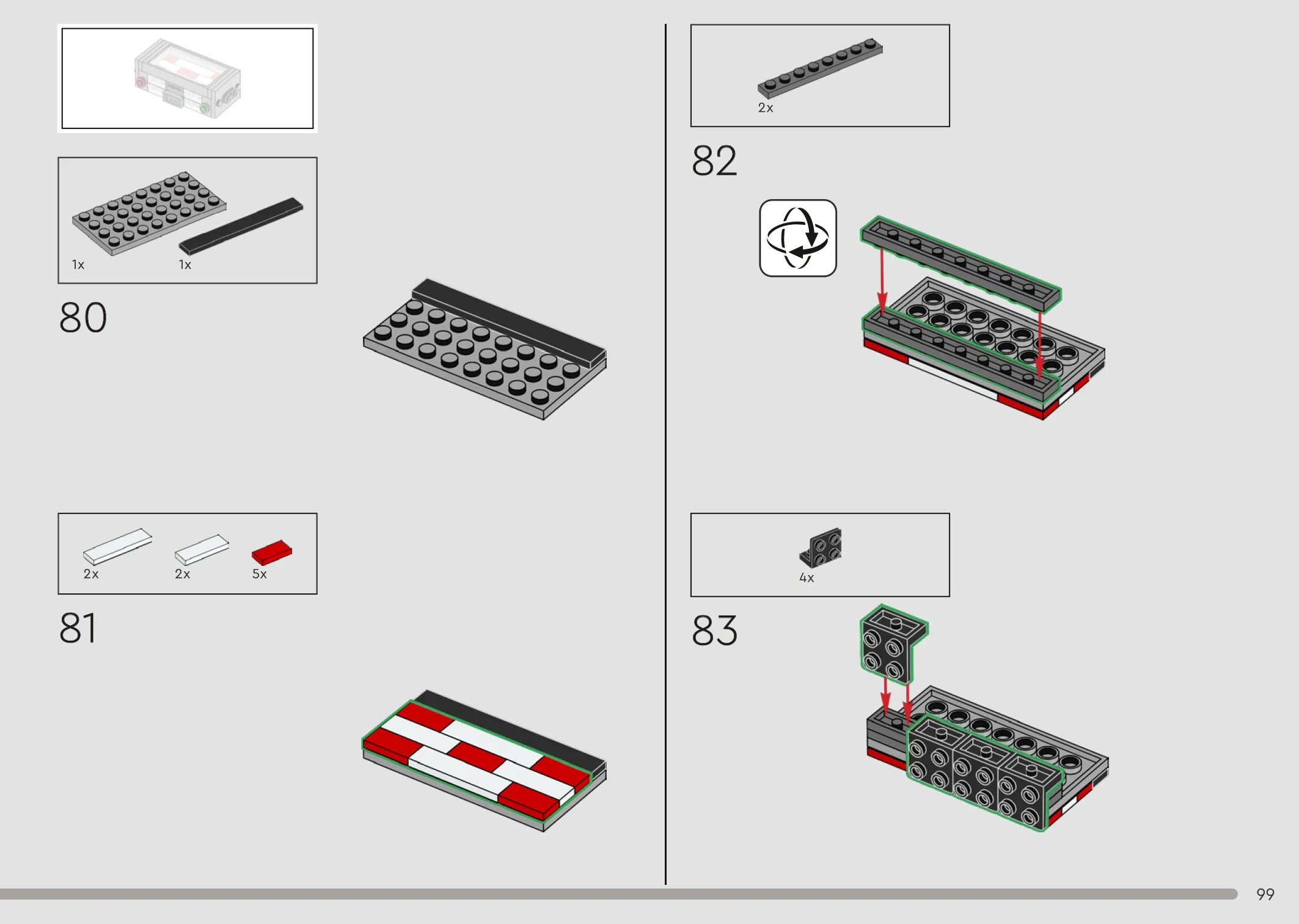 1x
1x

80

2x
2x
5x

81

2x

82

4x

83

99