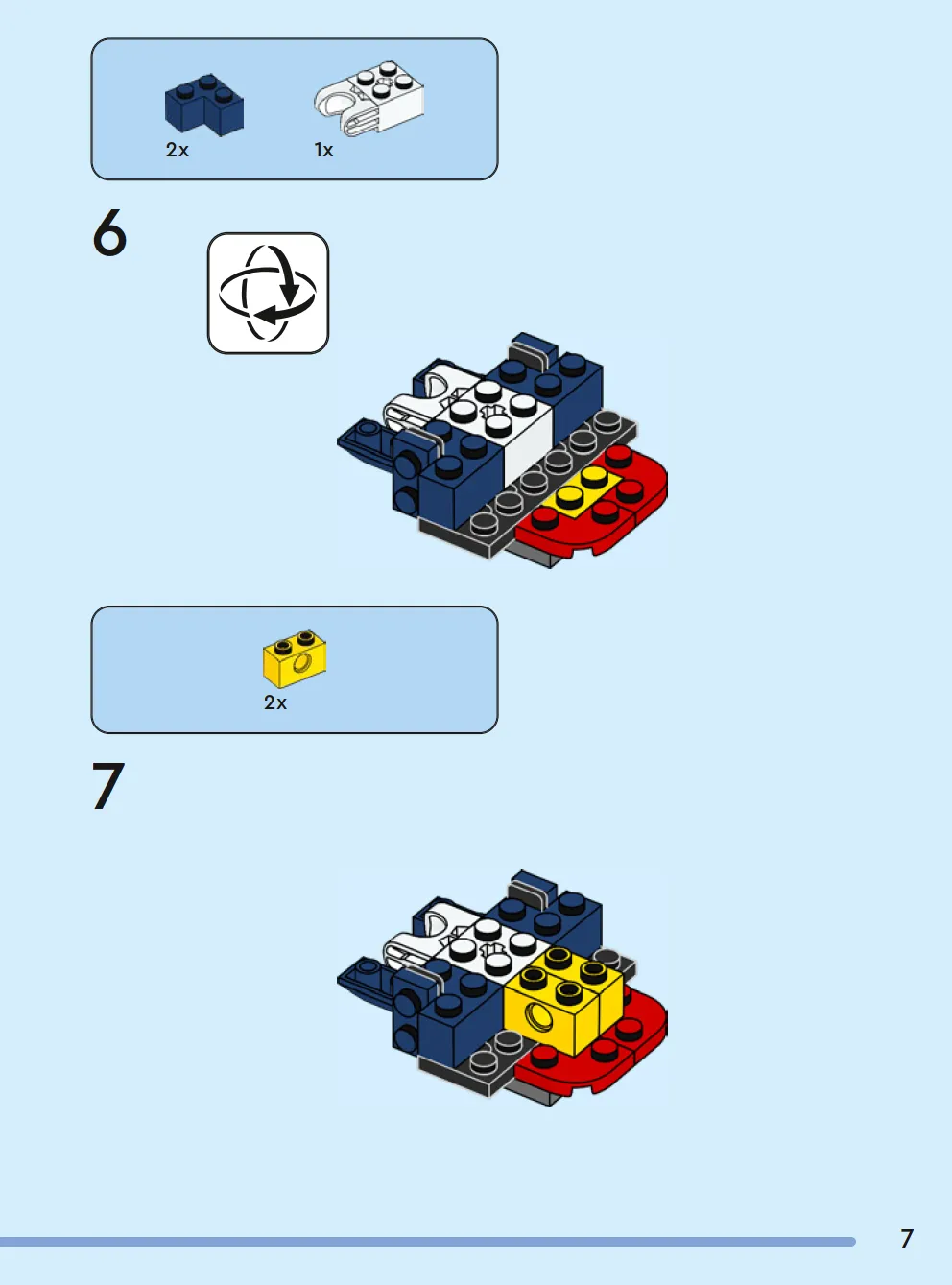 2x

1x

6

2x

7

7