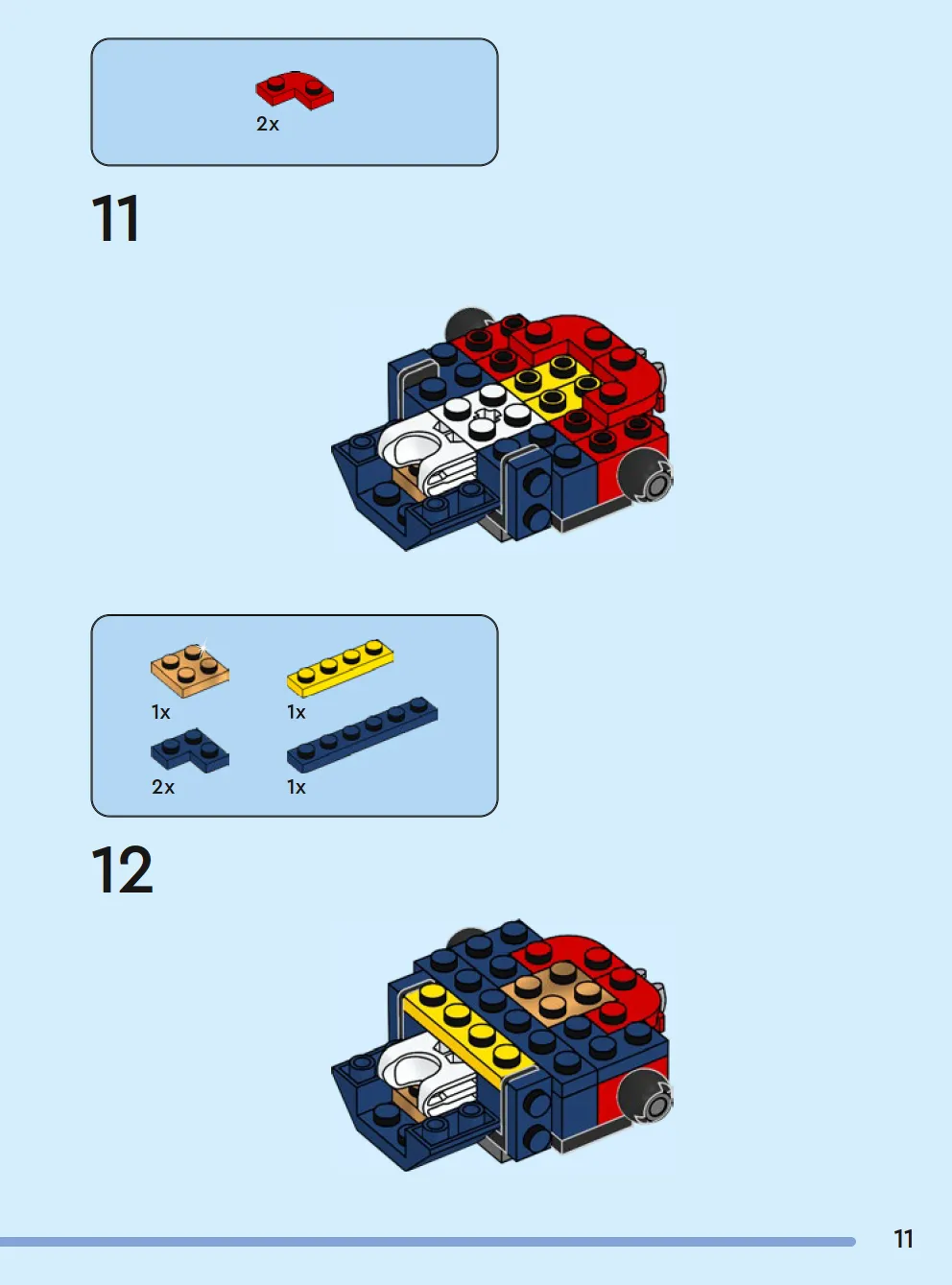 2x

11

1x
1x
2x
1x

12

11