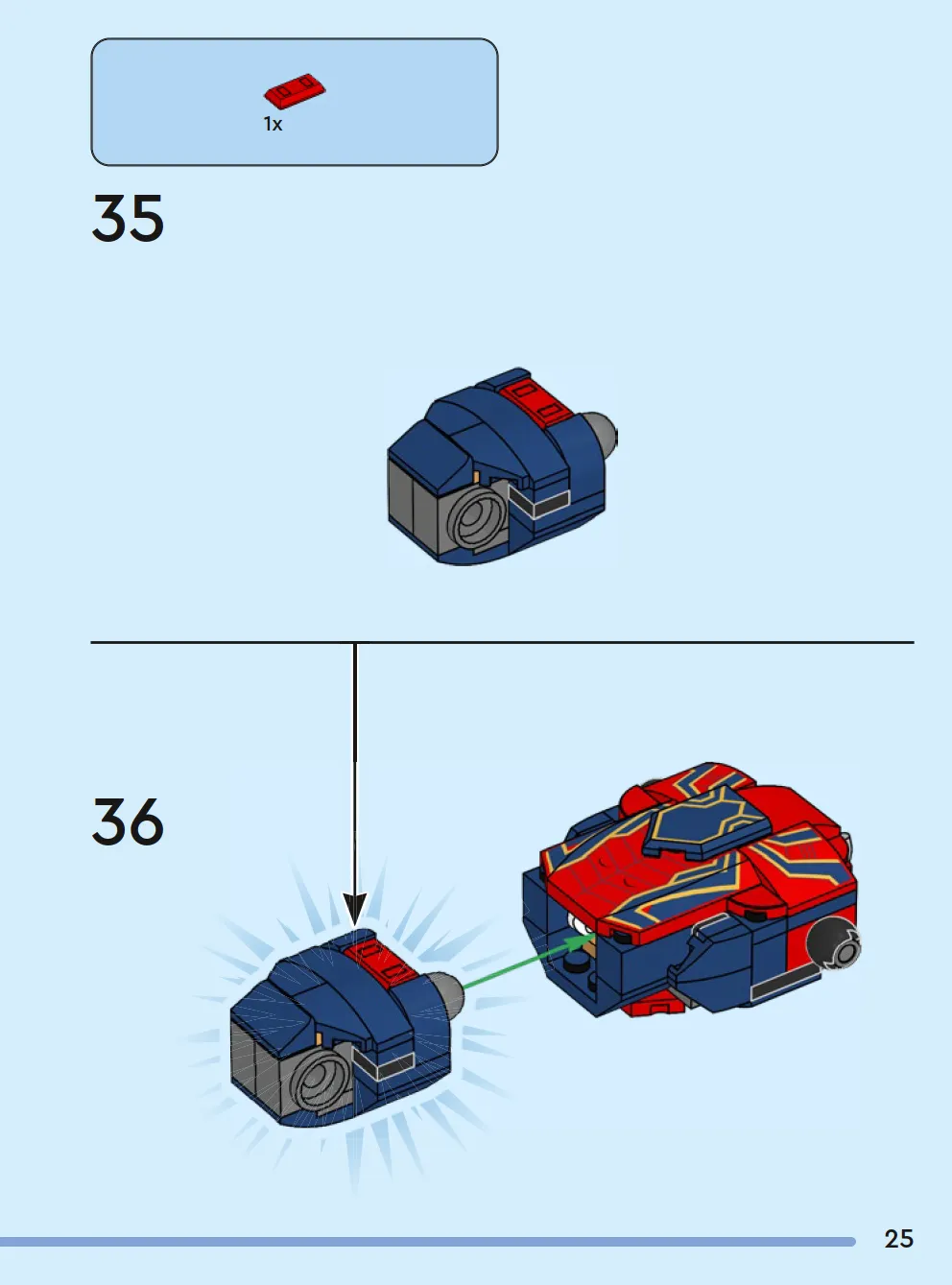 1x

35

36

25