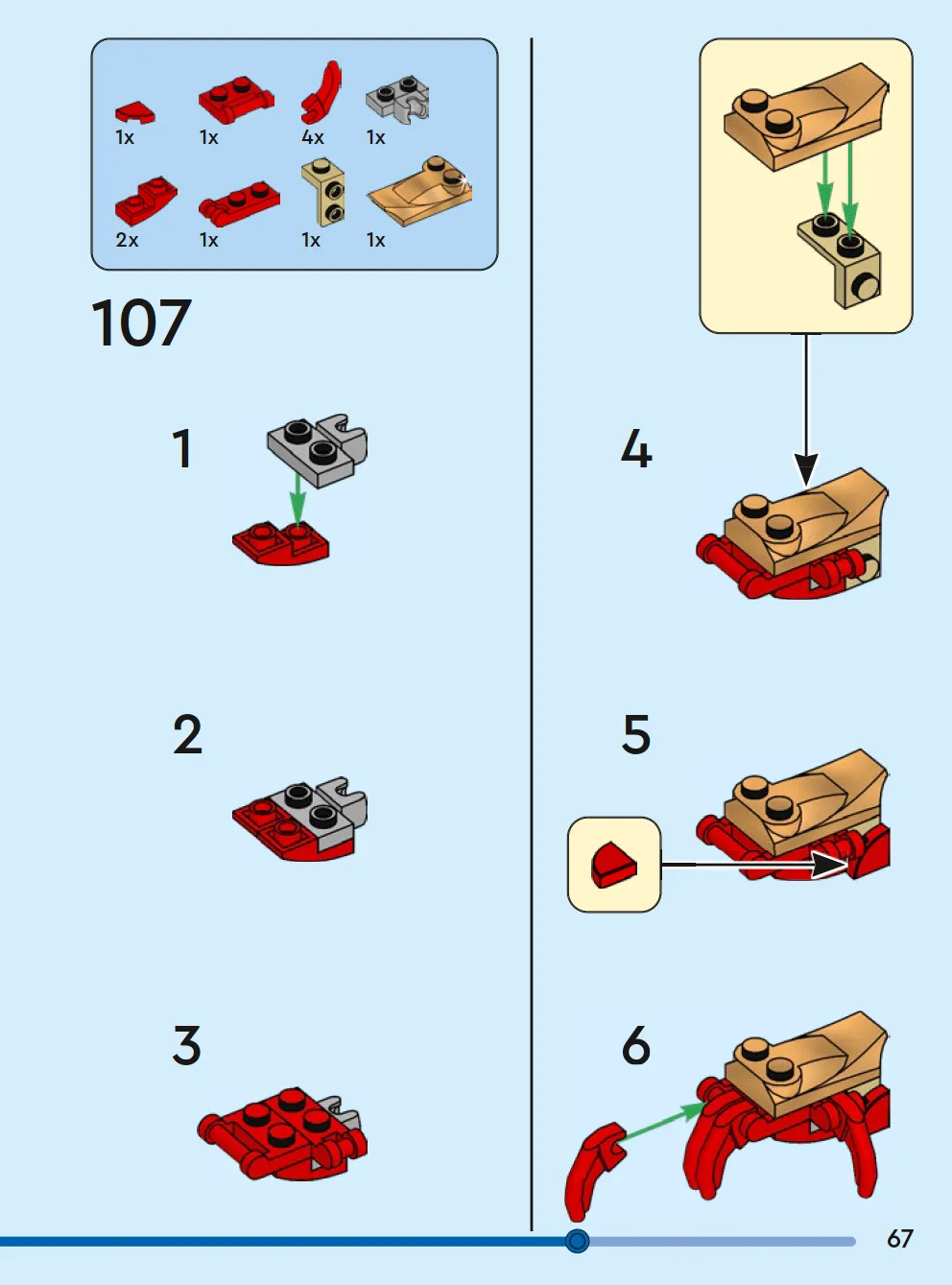 1x 1x 4x 1x
2x 1x 1x 1x

107

1

2

3

4

5

6

67